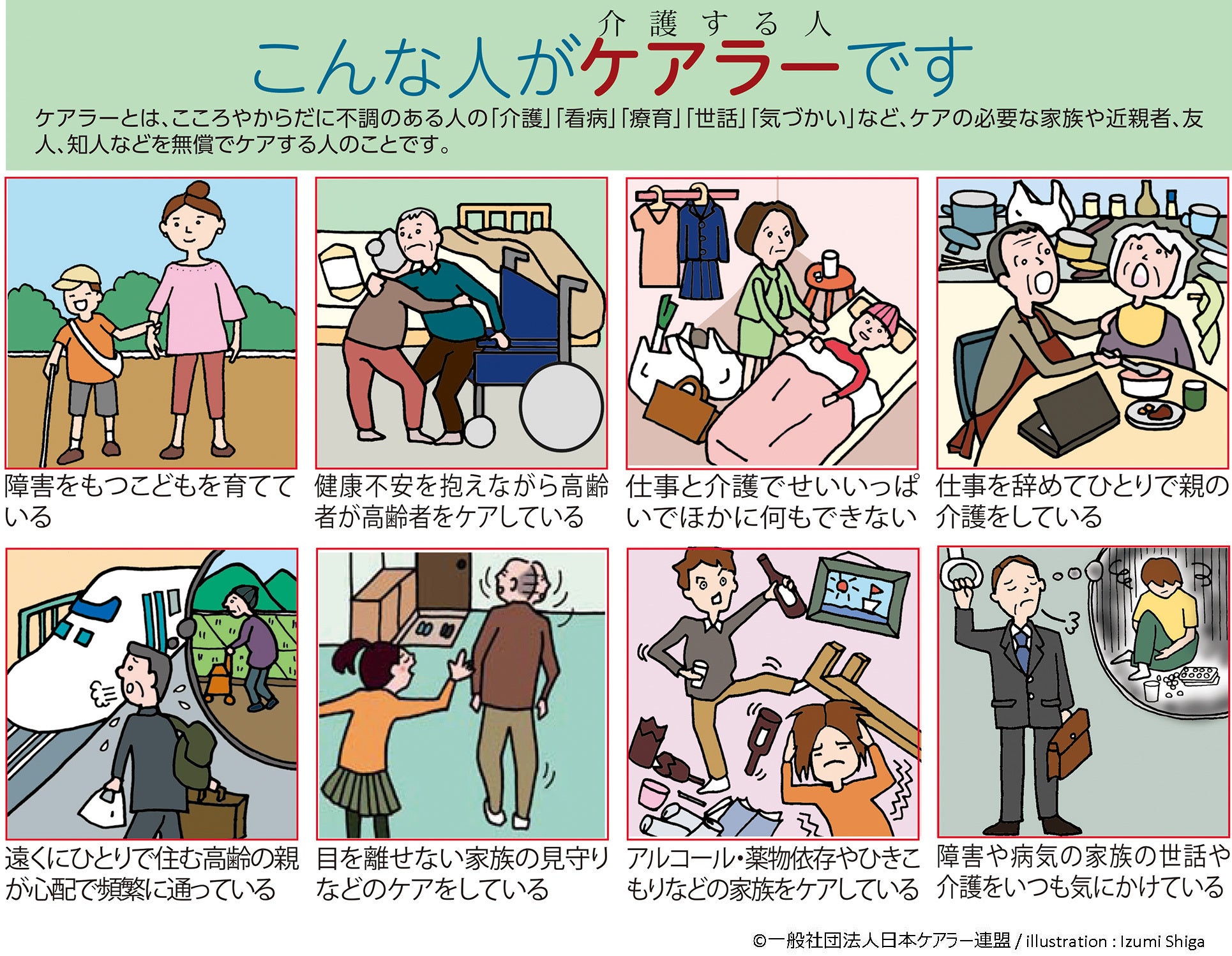 介護する人
こんな人がケアラーです

ケアラーとは、こころやからだに不調のある人の「介護」「看病」「療育」「世話」「気づかい」など、ケアの必要な家族や近親者、友人、知人などを無償でケアする人のことです。

障害をもつこどもを育てている

健康不安を抱えながら高齢者が高齢者をケアしている

仕事と介護でせいいっぱいでほかに何もできない

仕事を辞めてひとりで親の介護をしている

遠くにひとりで住む高齢の親が心配で頻繁に通っている

目を離せない家族の見守りなどのケアをしている

アルコール・薬物依存やひきこもりなどの家族をケアしている

障害や病気の家族の世話や介護をいつも気にかけている

©一般社団法人日本ケアラー連盟 / illustration : Izumi Shiga