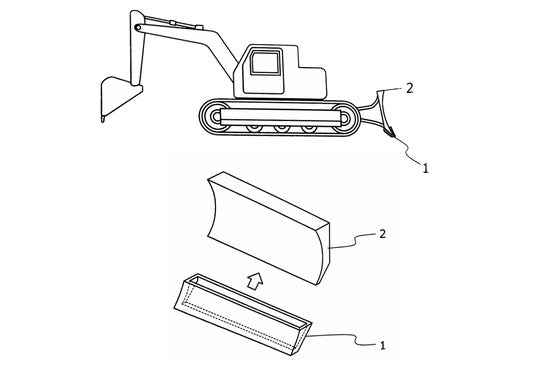 2
1
2
1