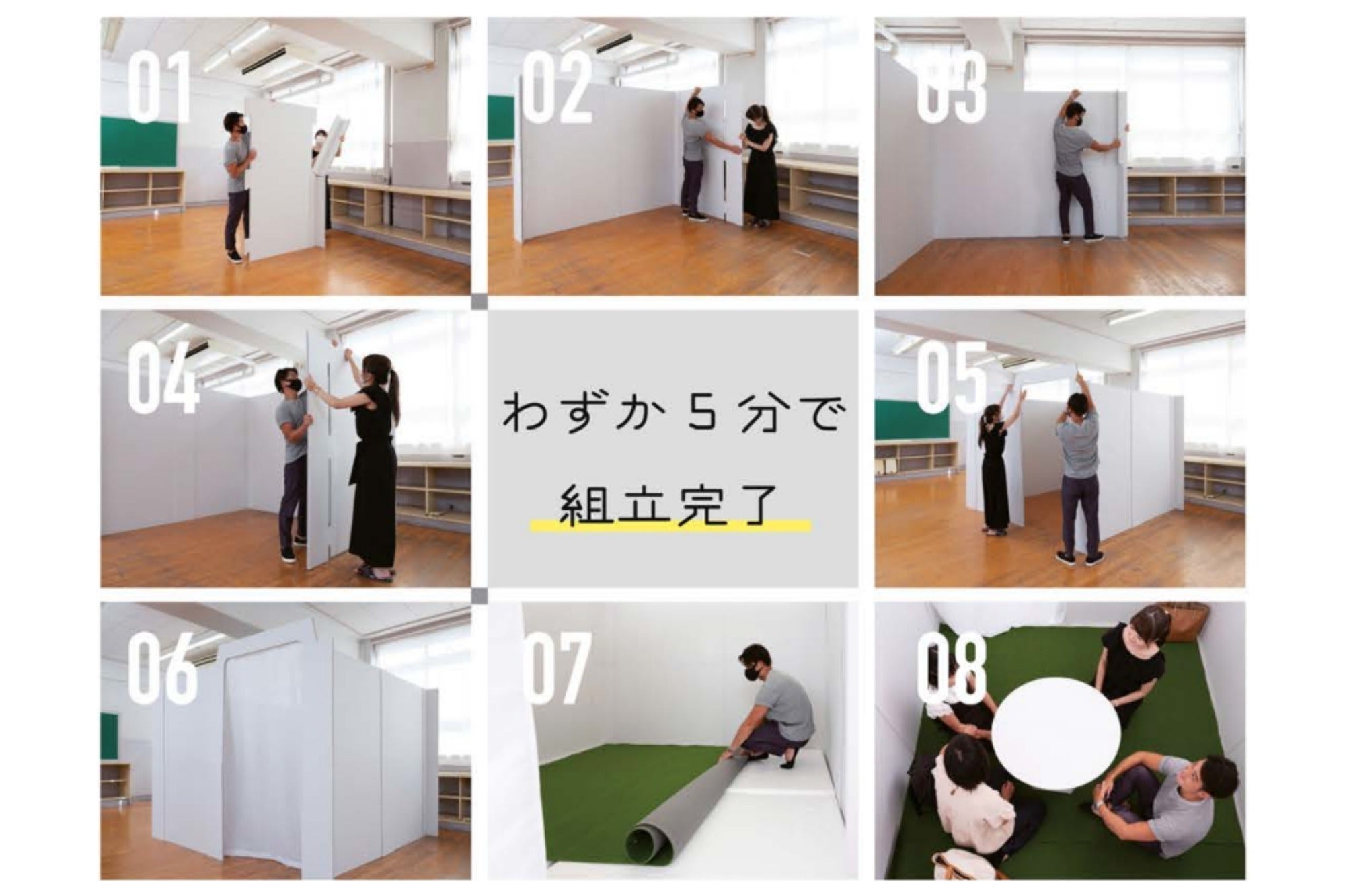 01

02

03

04

わずか5分で
組立完了

05

06

07

08