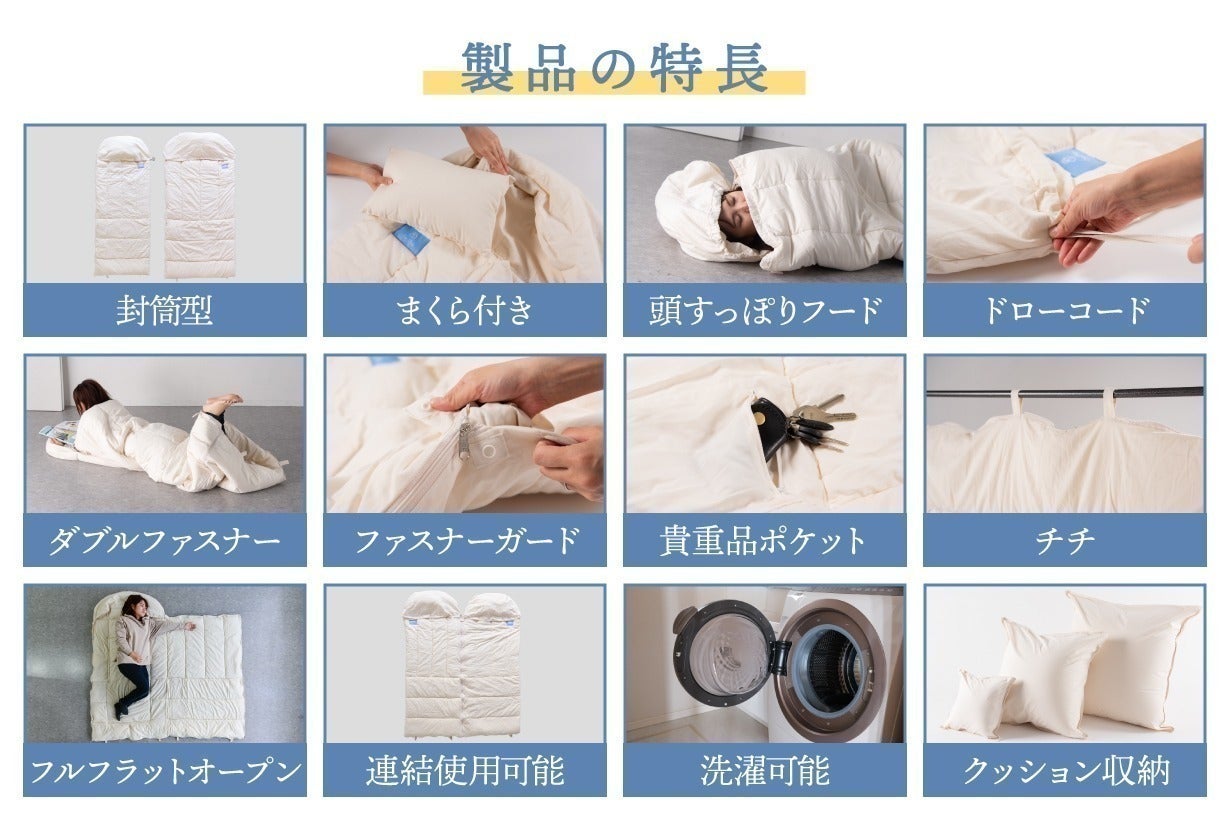 製品の特長

封筒型

まくら付き

頭すっぽりフード

ドローコード

ダブルファスナー

ファスナーガード

貴重品ポケット

チチ

フルフラットオープン

連結使用可能

洗濯可能

クッション収納