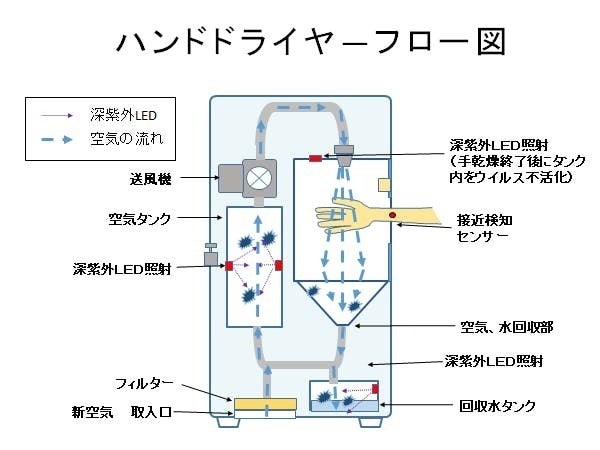 ハンドドライヤーフロー図

深紫外LED
空気の流れ

送風機
空気タンク
深紫外LED照射
フィルター
新空気　取入口

深紫外LED照射
（手乾燥終了後にタンク内をウイルス不活化）
接近検知センサー
空気、水回収部
深紫外LED照射
回収水タンク