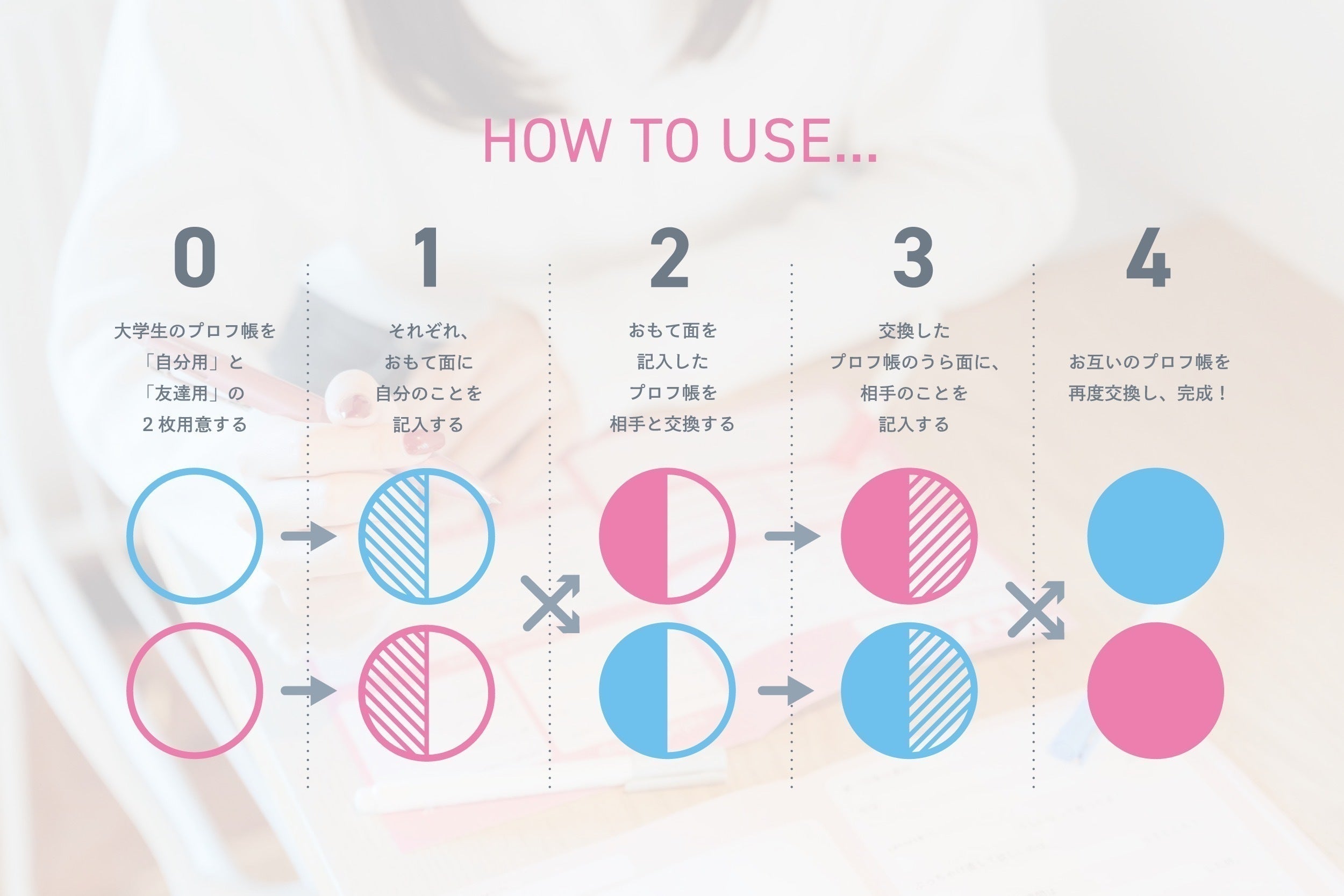 HOW TO USE...

0

大学生のプロフ帳を「自分用」と「友達用」の２枚用意する

1

それぞれ、おもて面に自分のことを記入する

2

おもて面を記入したプロフ帳を相手と交換する

3

交換したプロフ帳のうら面に、相手のことを記入する

4

お互いのプロフ帳を再度交換し、完成！