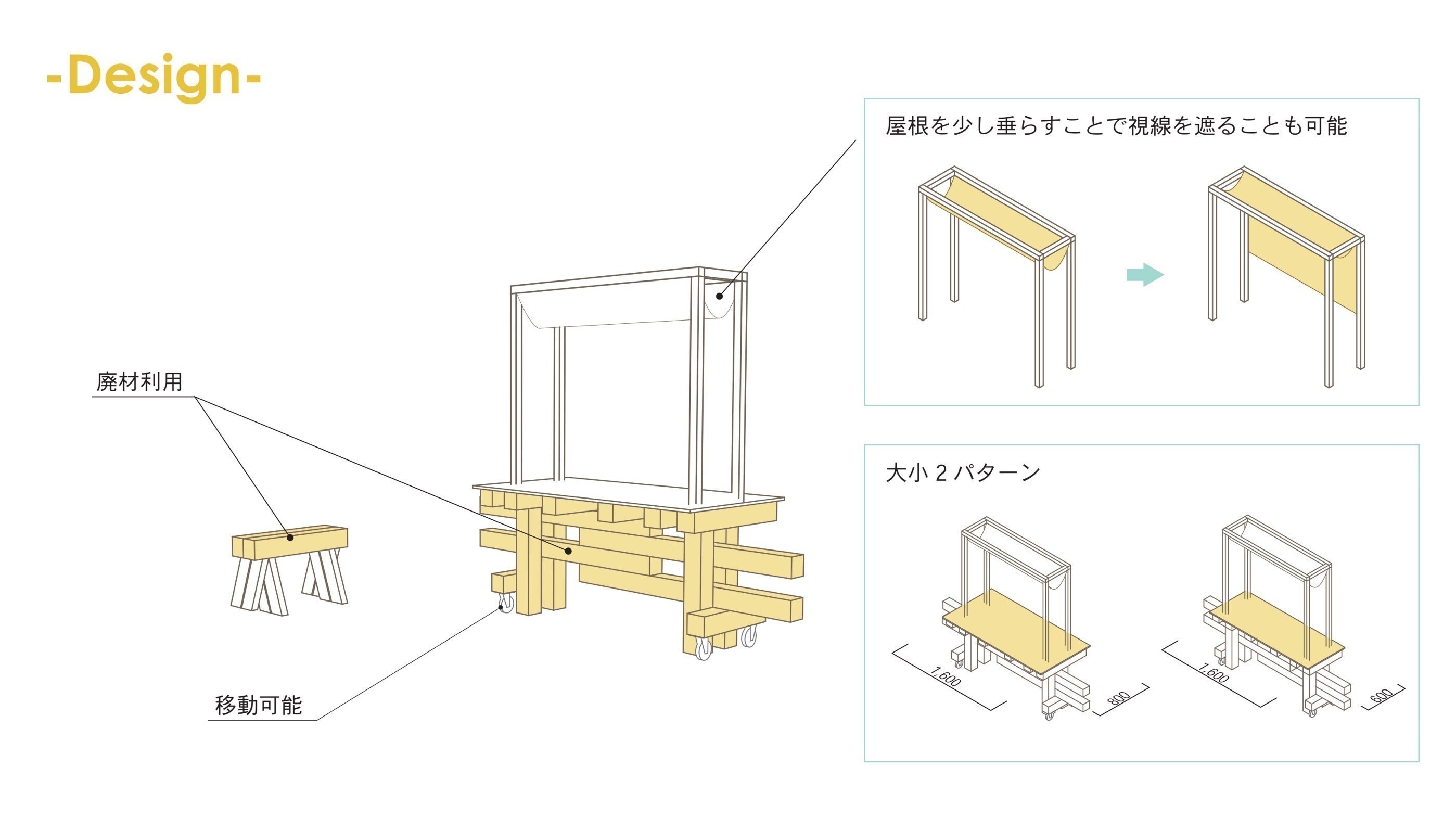 -Design-

廃材利用

移動可能

屋根を少し垂らすことで視線を遮ることも可能

大小 2 パターン

1,600

800

1,600

600