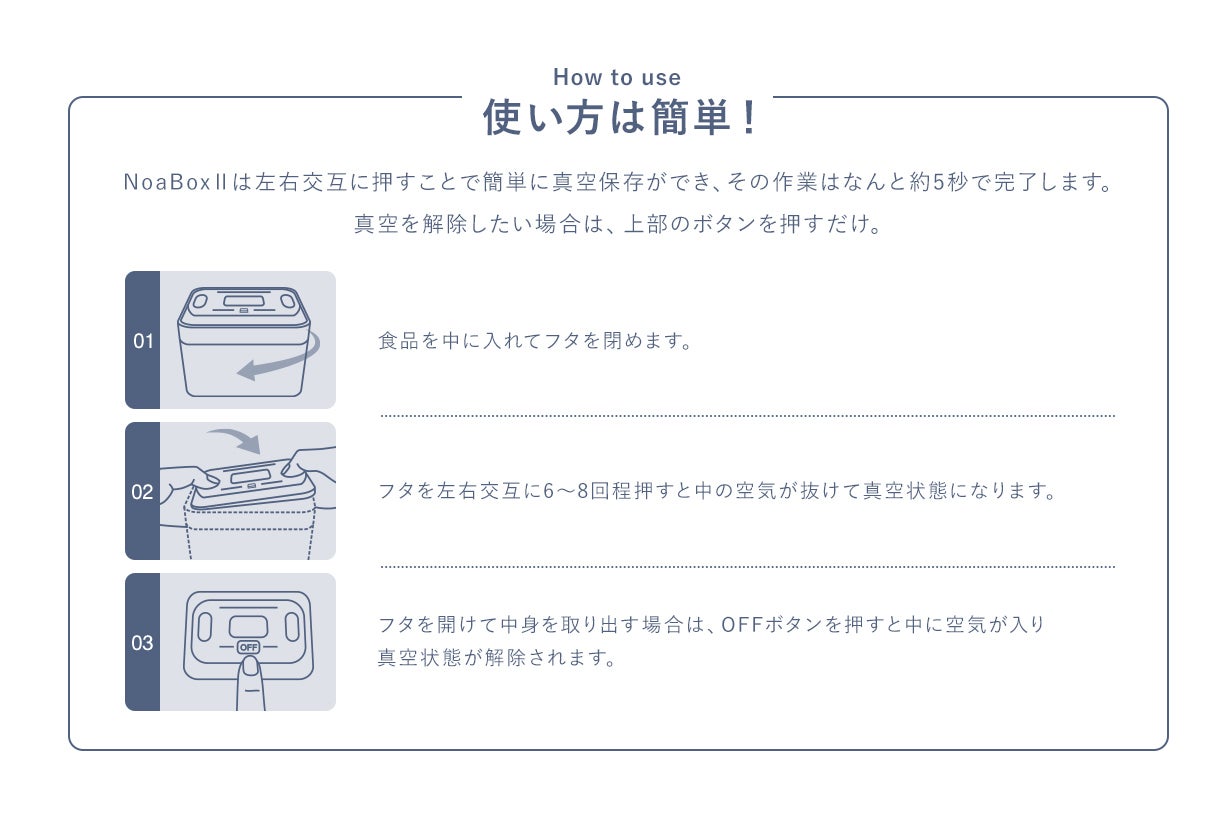 How to use
使い方は簡単！

NoaBoxⅡは左右交互に押すことで簡単に真空保存ができ、その作業はなんと約5秒で完了します。
真空を解除したい場合は、上部のボタンを押すだけ。

01

食品を中に入れてフタを閉めます。

02

フタを左右交互に6〜8回程押すと中の空気が抜けて真空状態になります。

03

OFF

フタを開けて中身を取り出す場合は、OFFボタンを押すと中に空気が入り真空状態が解除されます。