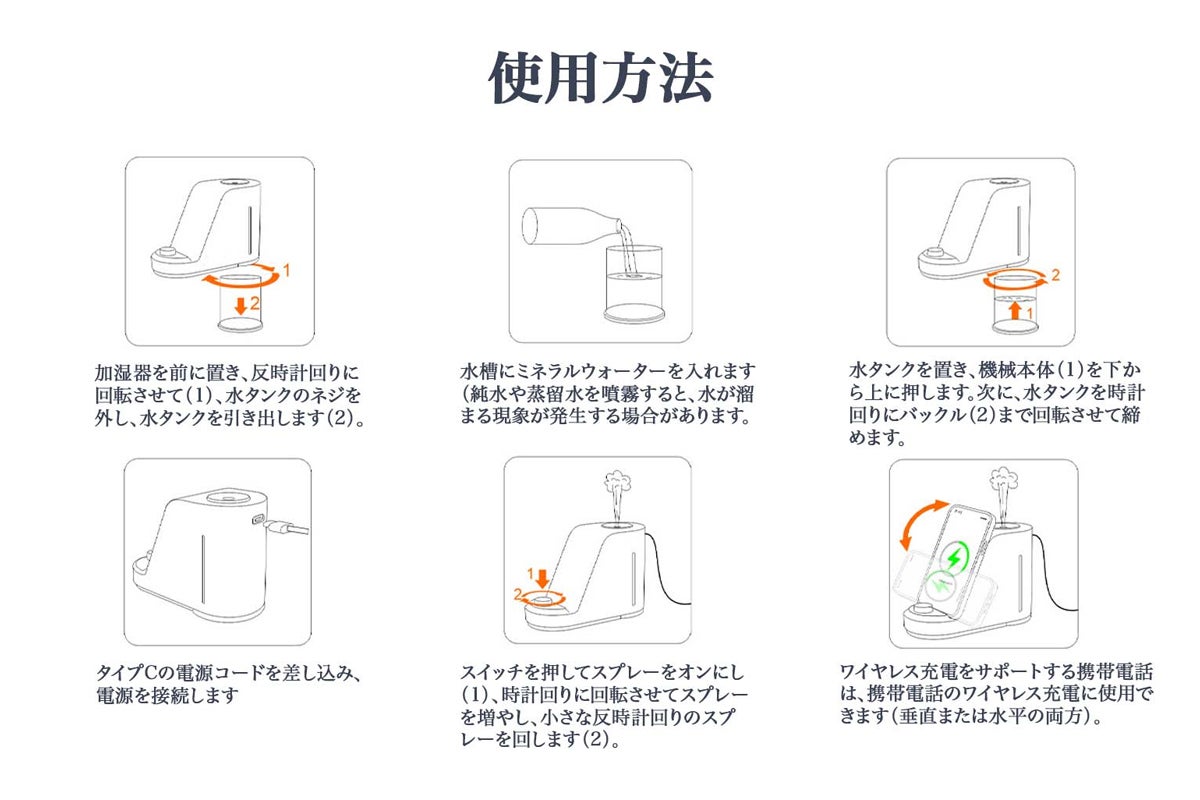 使用方法

1
2

加湿器を前に置き、反時計回りに回転させて(1)、水タンクのネジを外し、水タンクを引き出します(2)。

水槽にミネラルウォーターを入れます(純水や蒸留水を噴霧すると、水が溜まる現象が発生する場合があります。

2
1

水タンクを置き、機械本体(1)を下から上に押します。次に、水タンクを時計回りにバックル(2)まで回転させて締めます。

タイプCの電源コードを差し込み、電源を接続します

1
2

スイッチを押してスプレーをオンにし(1)、時計回りに回転させてスプレーを増やし、小さな反時計回りのスプレーを回します(2)。

ワイヤレス充電をサポートする携帯電話は、携帯電話のワイヤレス充電に使用できます(垂直または水平の両方)。