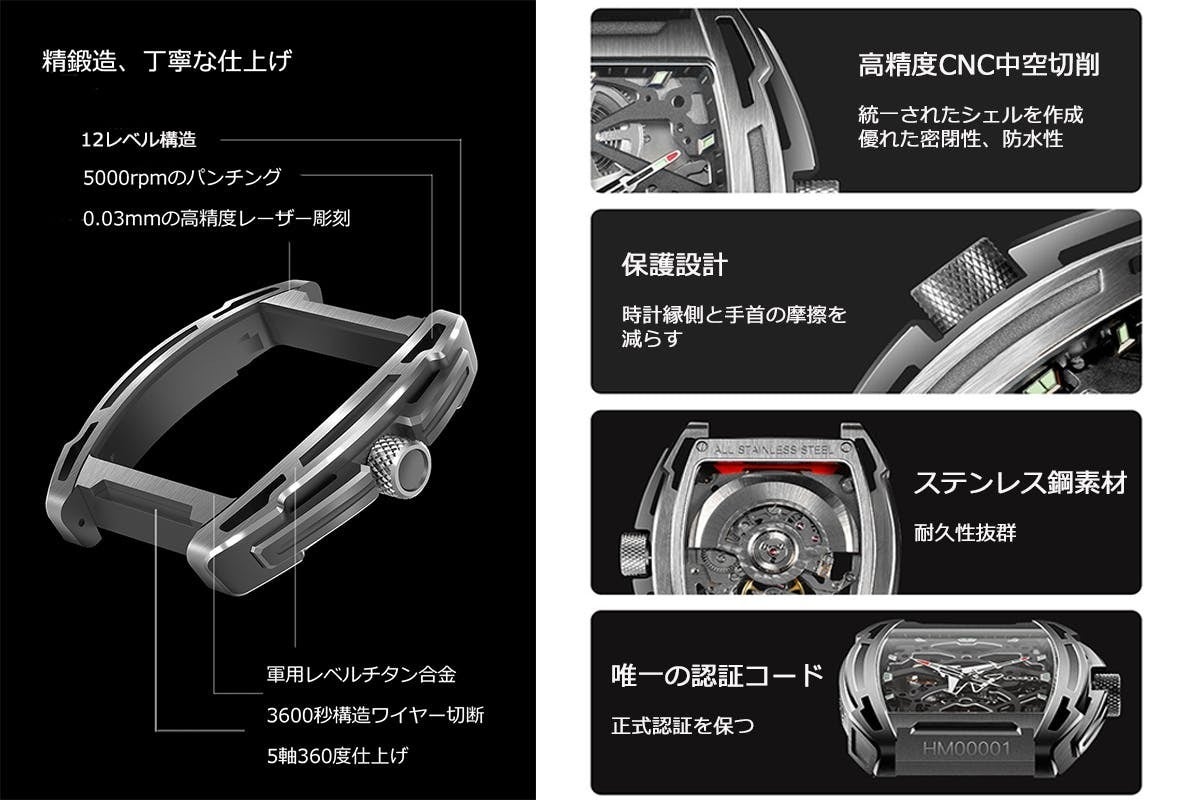 精鍛造、丁寧な仕上げ

12レベル構造

5000rpmのパンチング

0.03mmの高精度レーザー彫刻

軍用レベルチタン合金

3600秒構造ワイヤー切断

5軸360度仕上げ

高精度CNC中空切削

統一されたシェルを作成
優れた密閉性、防水性

保護設計

時計縁側と手首の摩擦を減らす

ALL STAINLESS STEEL

ステンレス鋼素材

耐久性抜群

唯一の認証コード

正式認証を保つ

HM00001