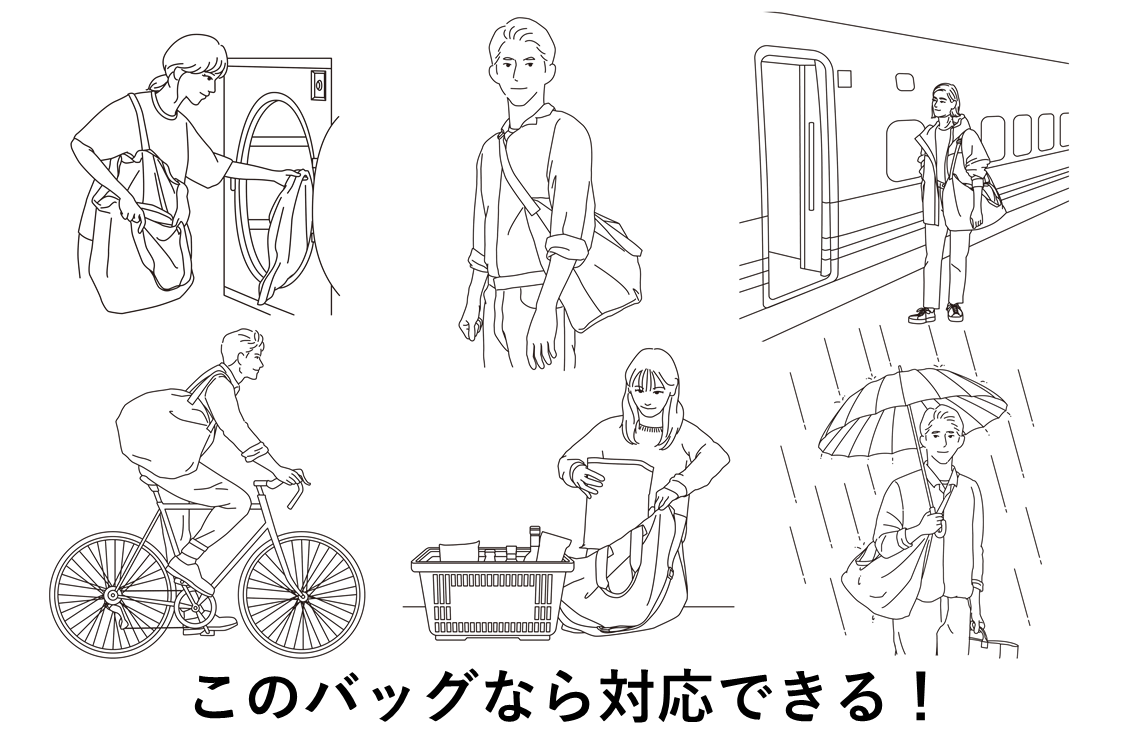 このバッグなら対応できる！