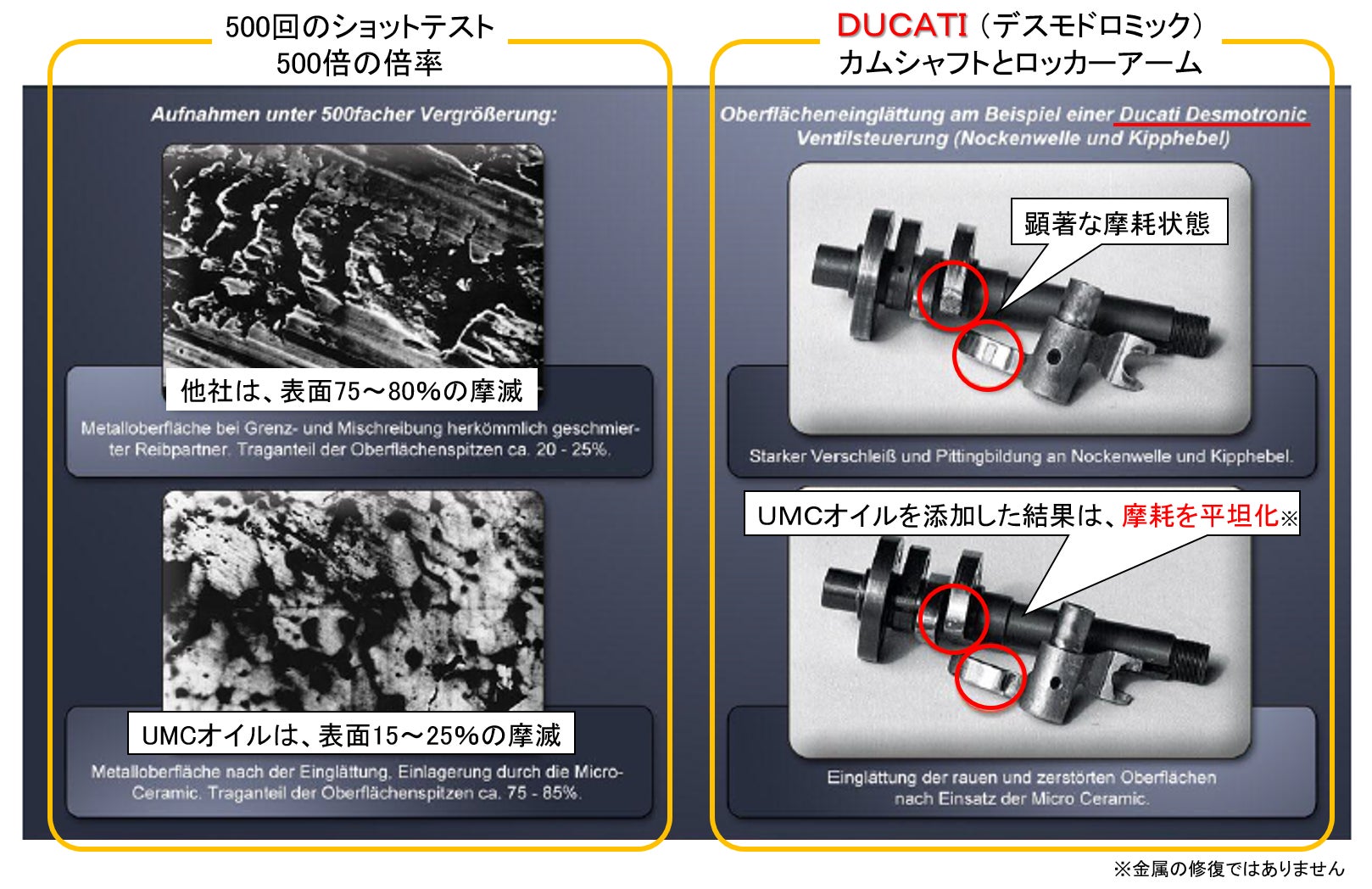 500回のショットテスト
500倍の倍率

Aufnahmen unter 500facher Vergrößerung:

他社は、表面75～80%の摩滅

Metalloberfläche bei Grenz- und Mischreibung herkömmlich geschmierter Reibpartner. Traganteil der Oberflächenspitzen ca. 20 - 25%.

UMCオイルは、表面15～25%の摩滅

Metalloberfläche nach der Einglättung, Einlagerung durch die Micro-Ceramic. Traganteil der Oberflächenspitzen ca. 75 - 85%.

DUCATI（デスモドロミック）
カムシャフトとロッカーアーム

Oberflächeneinglättung am Beispiel einer Ducati Desmotronic Ventilsteuerung (Nockenwelle und Kipphebel)

顕著な摩耗状態

Starker Verschleiß und Pittingbildung an Nockenwelle und Kipphebel.

UMCオイルを添加した結果は、摩耗を平坦化※

Einglättung der rauen und zerstörten Oberflächen nach Einsatz der Micro Ceramic.

※金属の修復ではありません