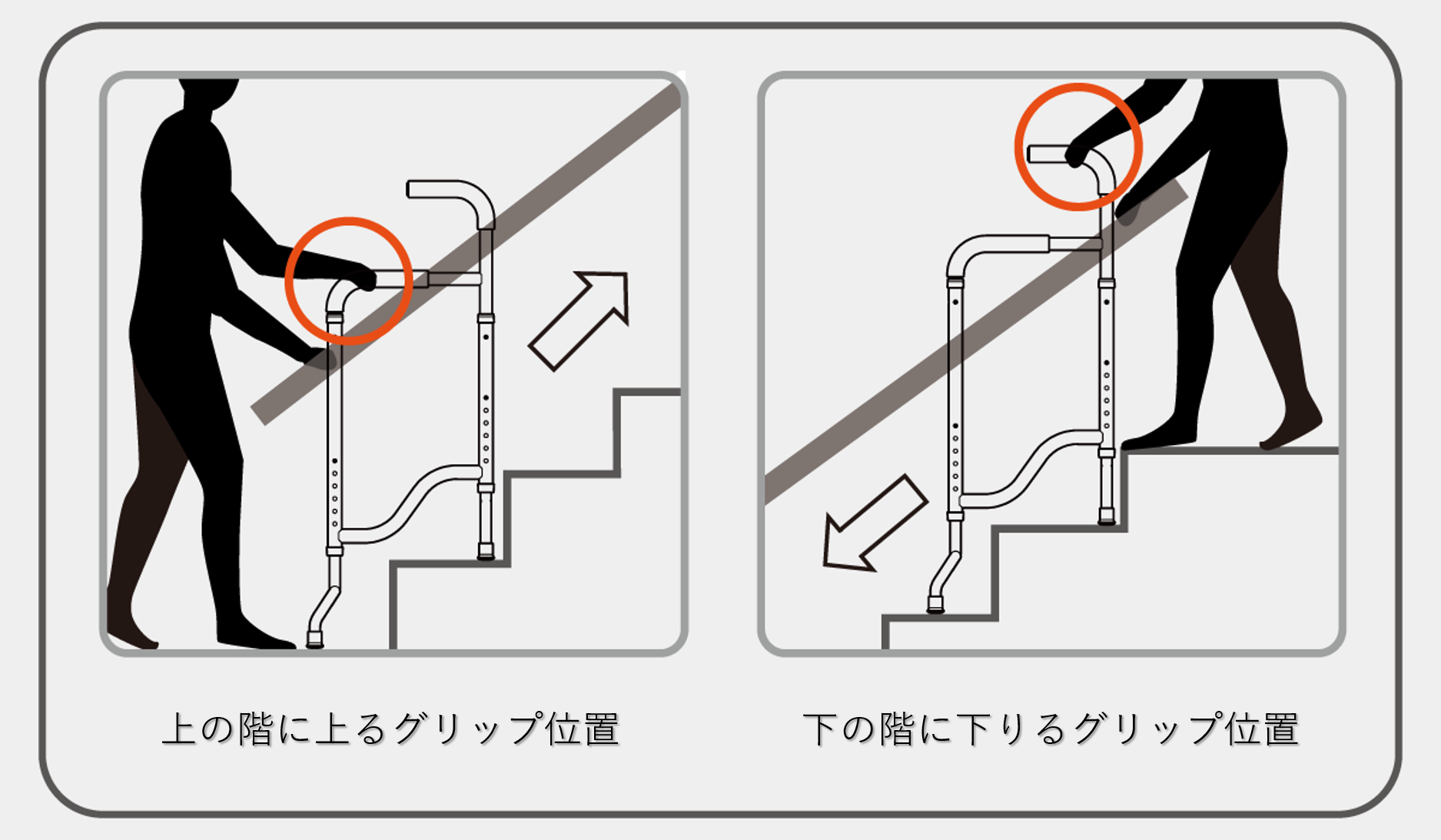 上の階に上るグリップ位置

下の階に下りるグリップ位置