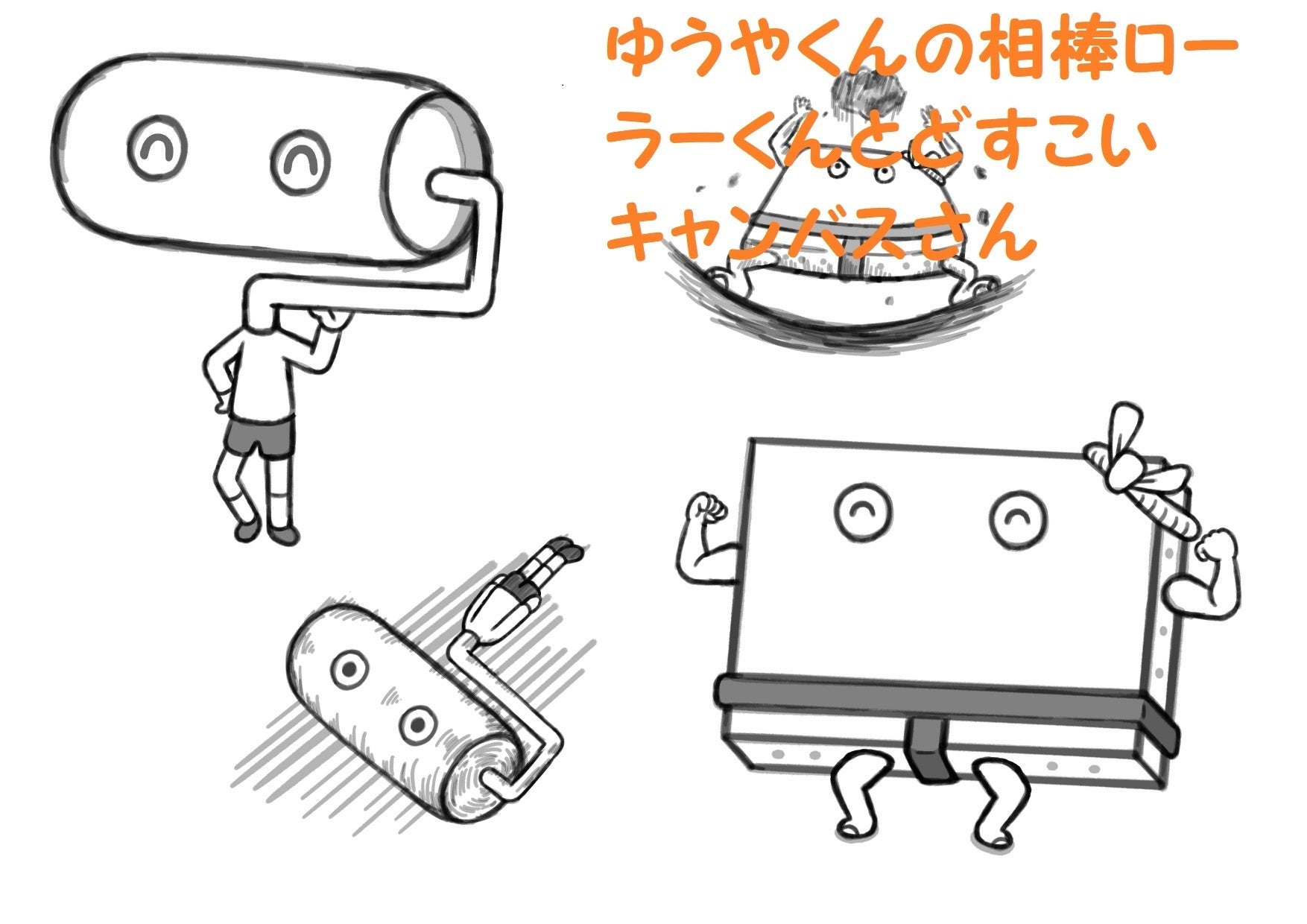 ゆうやくんの相棒ローラーくんとどすこいキャンバスさん