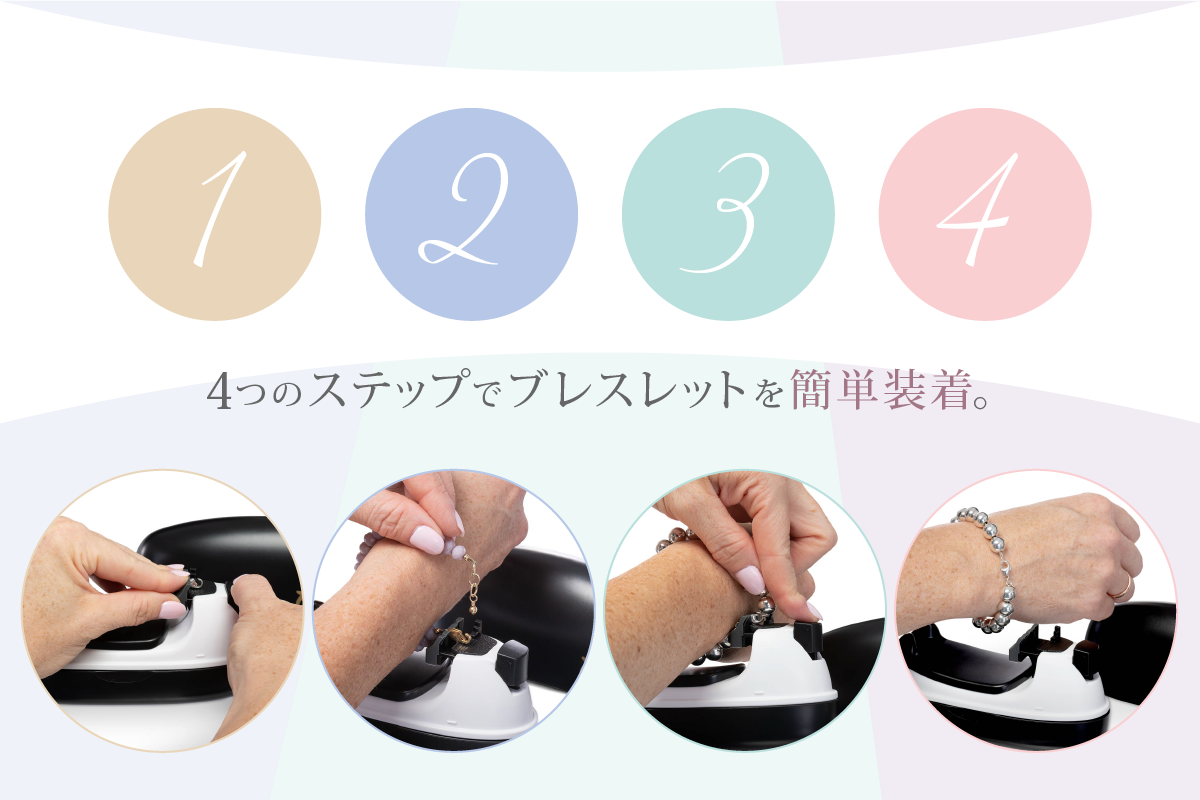 1

2

3

4

4つのステップでブレスレットを簡単装着。