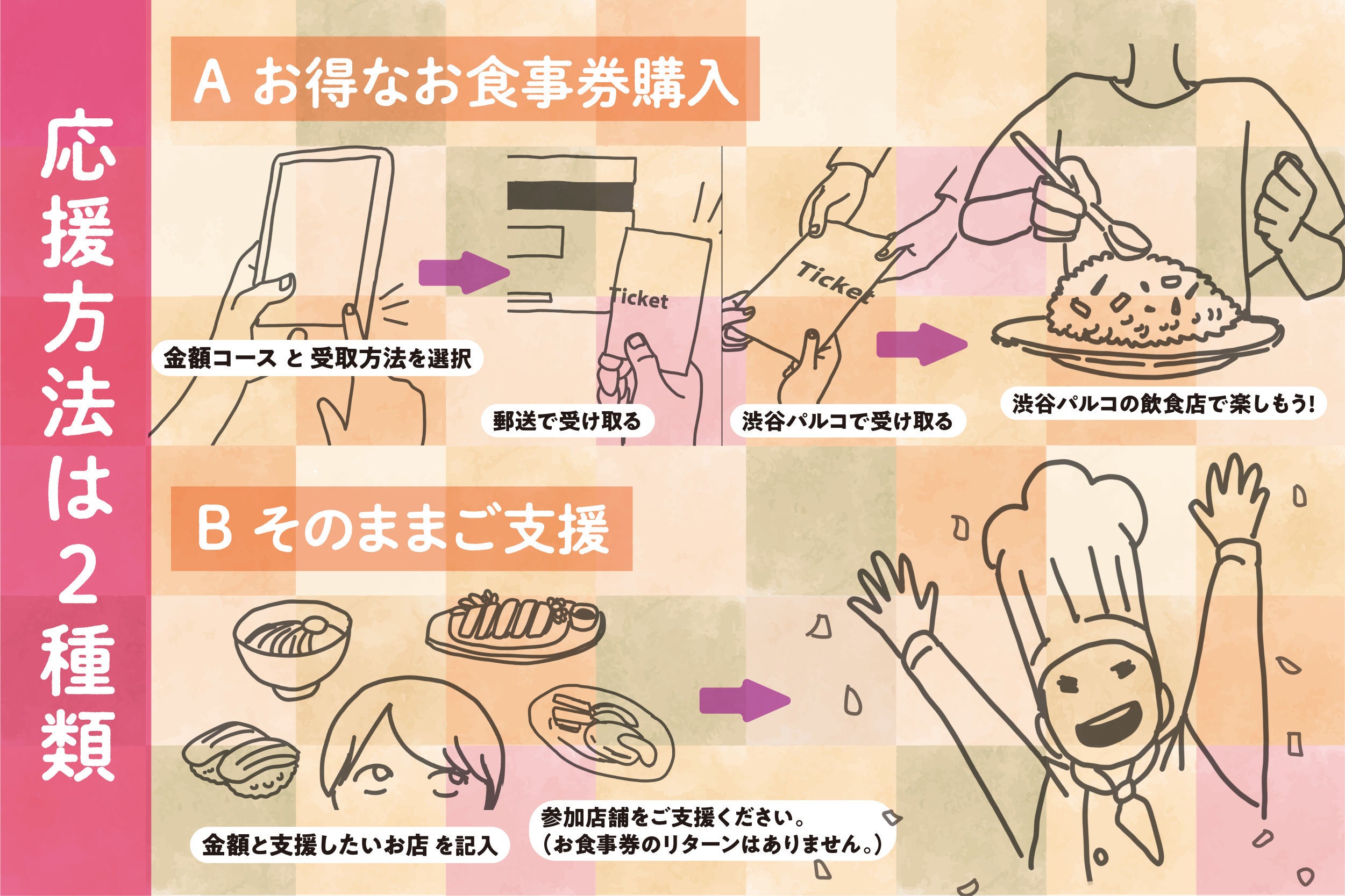 応援方法は2種類

A お得なお食事券購入

金額コース と 受取方法を選択

Ticket

郵送で受け取る

Ticket

渋谷パルコで受け取る

渋谷パルコの飲食店で楽しもう!

B そのままご支援

金額と支援したいお店 を記入

参加店舗をご支援ください。
(お食事券のリターンはありません。)