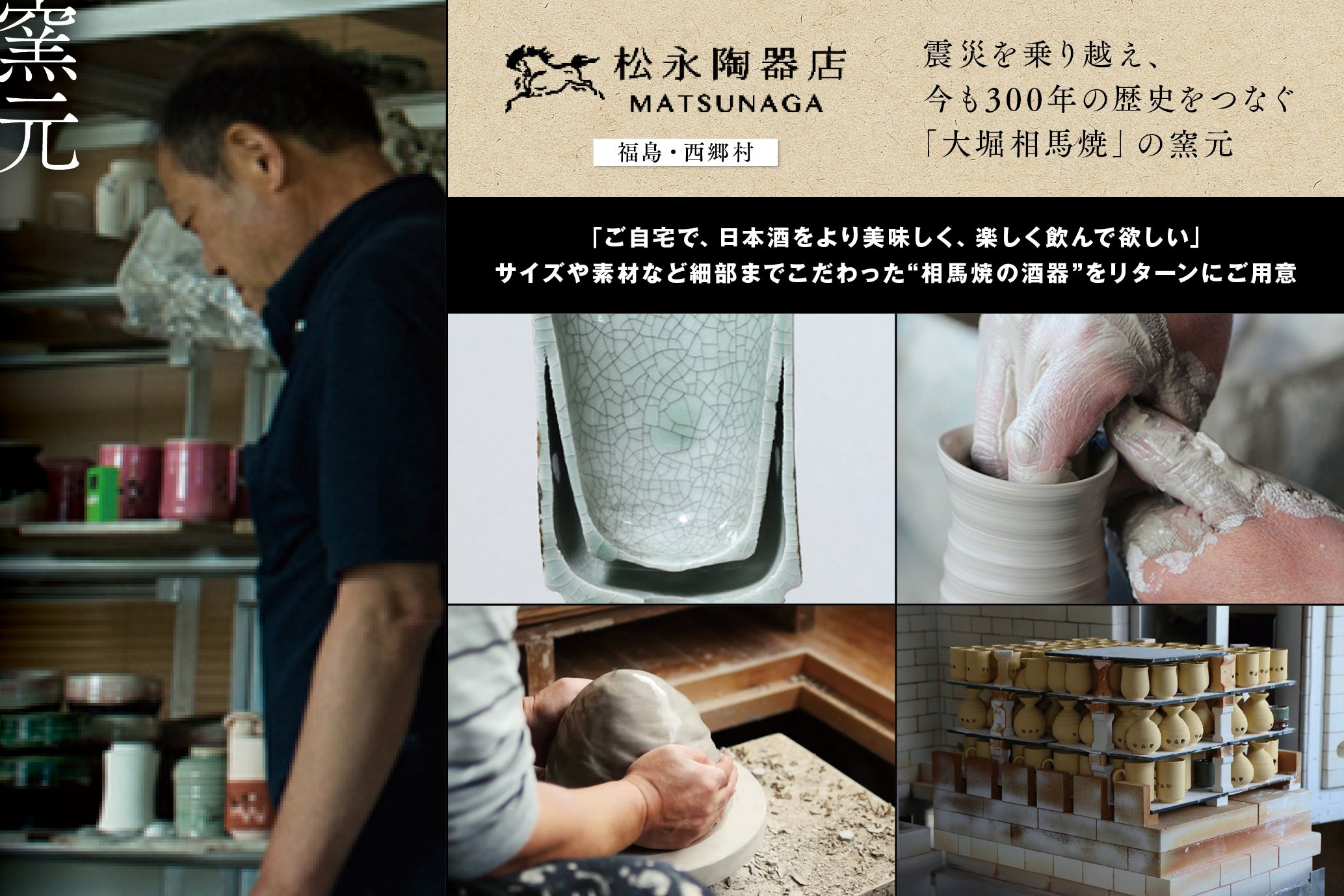 窯元

松永陶器店
MATSUNAGA

福島・西郷村

震災を乗り越え、
今も300年の歴史をつなぐ
「大堀相馬焼」の窯元

「ご自宅で、日本酒をより美味しく、楽しく飲んで欲しい」
サイズや素材など細部までこだわった“相馬焼の酒器”をリターンにご用意