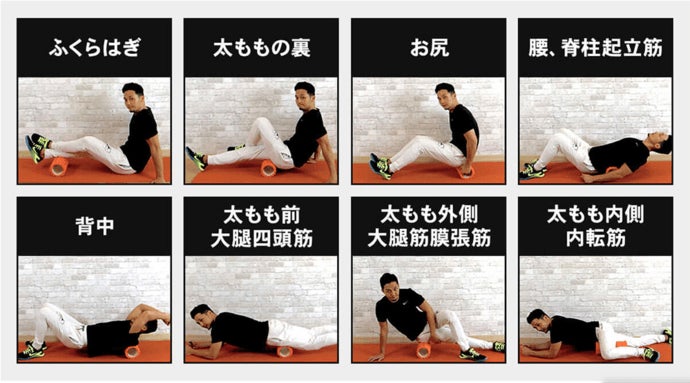 ふくらはぎ

太ももの裏

お尻

腰、脊柱起立筋

背中

太もも前
大腿四頭筋

太もも外側
大腿筋膜張筋

太もも内側
内転筋