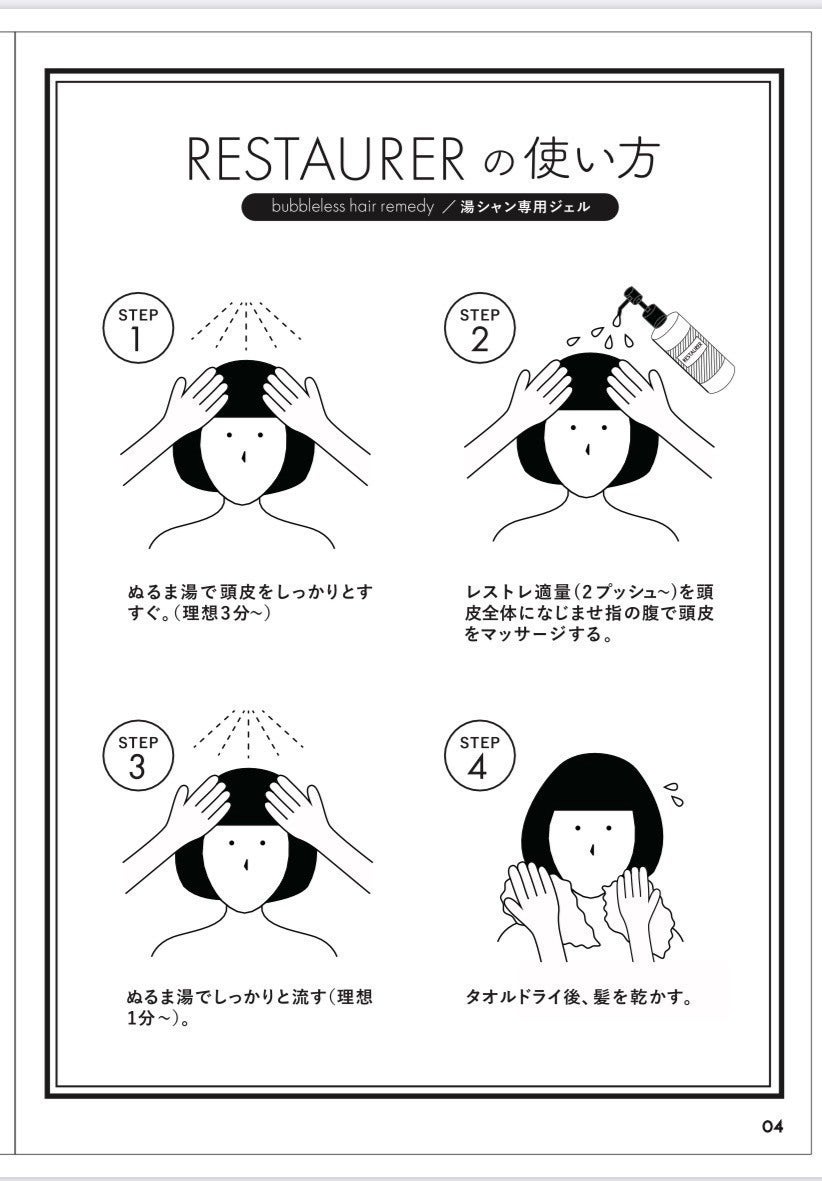 RESTAURER の使い方

bubbleless hair remedy ／湯シャン専用ジェル

STEP 1

ぬるま湯で頭皮をしっかりとすすぐ。(理想3分~)

STEP 2

RESTAURER

レストレ適量(2プッシュ~)を頭皮全体になじませ指の腹で頭皮をマッサージする。

STEP 3

ぬるま湯でしっかりと流す(理想1分~)。

STEP 4

タオルドライ後、髪を乾かす。

04