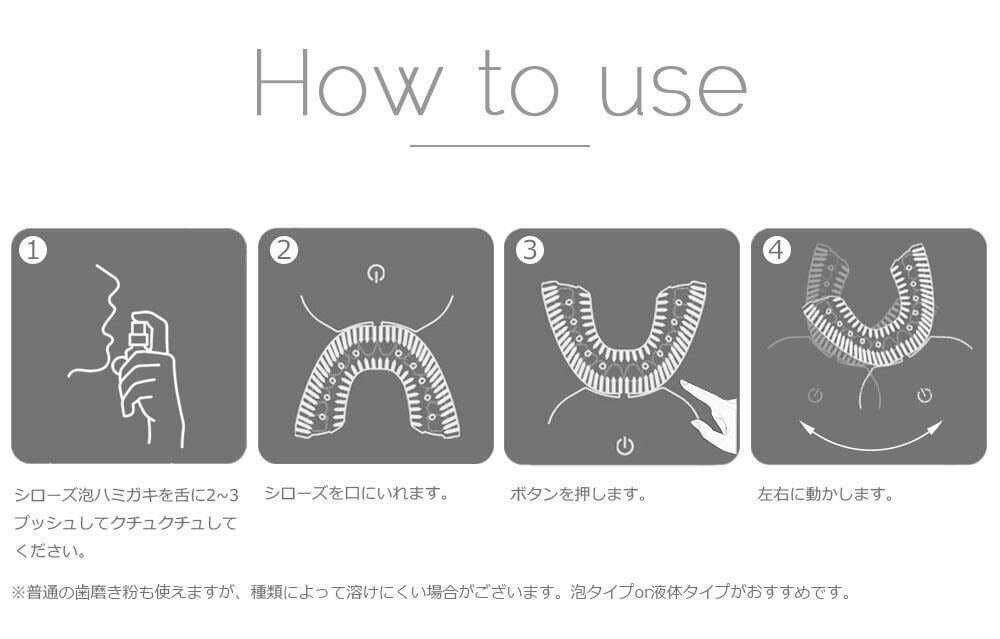 How to use

1
シローズ泡ハミガキを舌に2~3プッシュしてクチュクチュしてください。

2
シローズを口にいれます。

3
ボタンを押します。

4
左右に動かします。

※普通の歯磨き粉も使えますが、種類によって溶けにくい場合がございます。泡タイプor液体タイプがおすすめです。