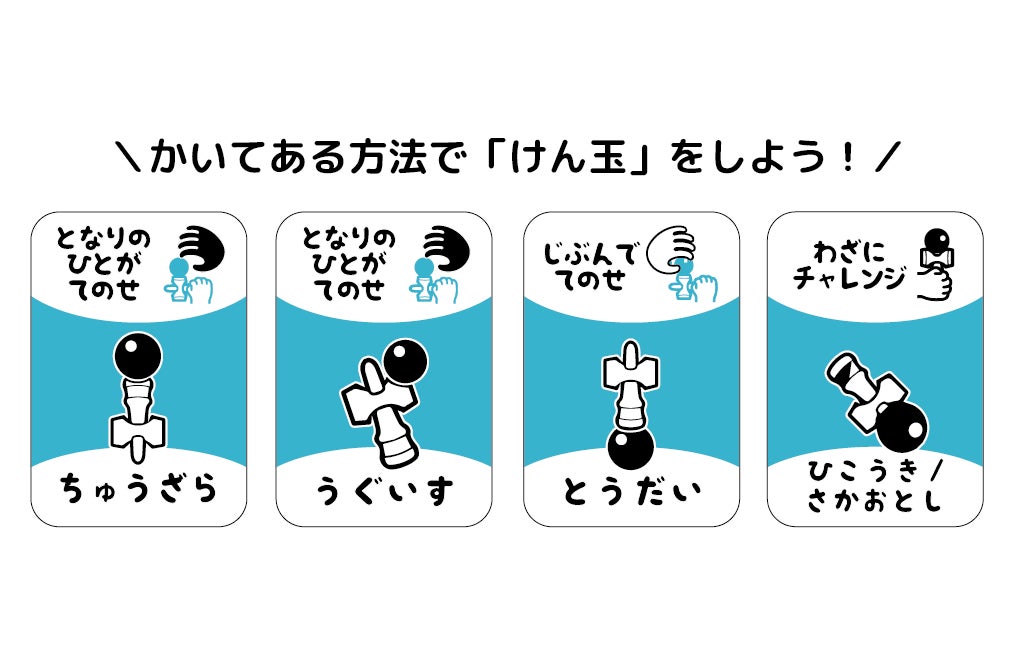 ＼かいてある方法で「けん玉」をしよう！／

となりの
ひとが
てのせ

ちゅうざら

となりの
ひとが
てのせ

うぐいす

じぶんで
てのせ

とうだい

わざに
チャレンジ

ひこうき／
さかおとし