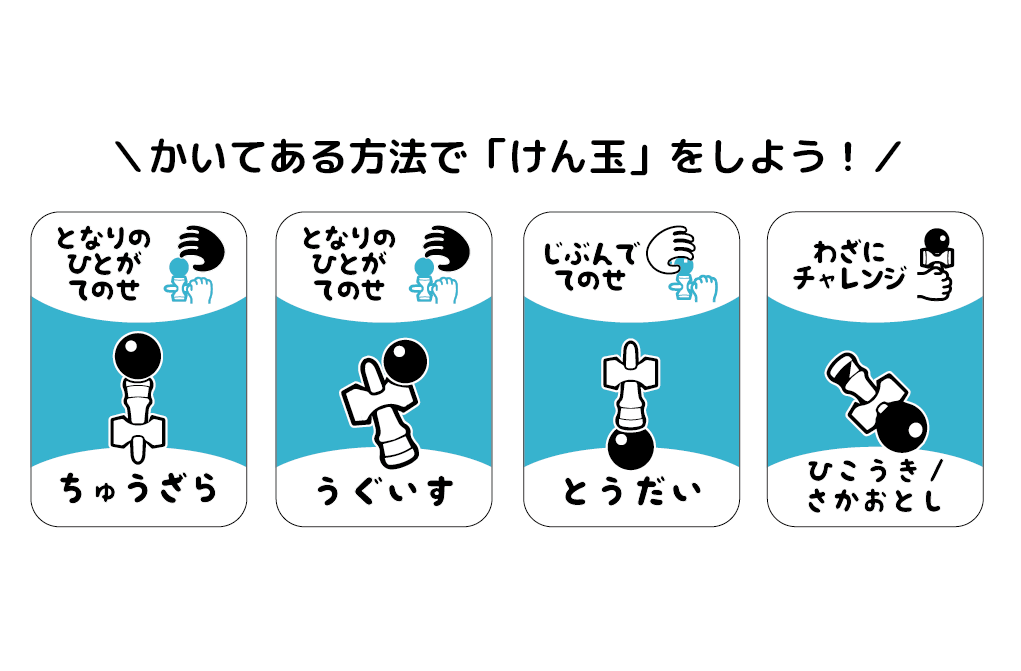 ＼かいてある方法で「けん玉」をしよう！／

となりの
ひとが
てのせ

ちゅうざら

となりの
ひとが
てのせ

うぐいす

じぶんで
てのせ

とうだい

わざに
チャレンジ

ひこうき／
さかおとし