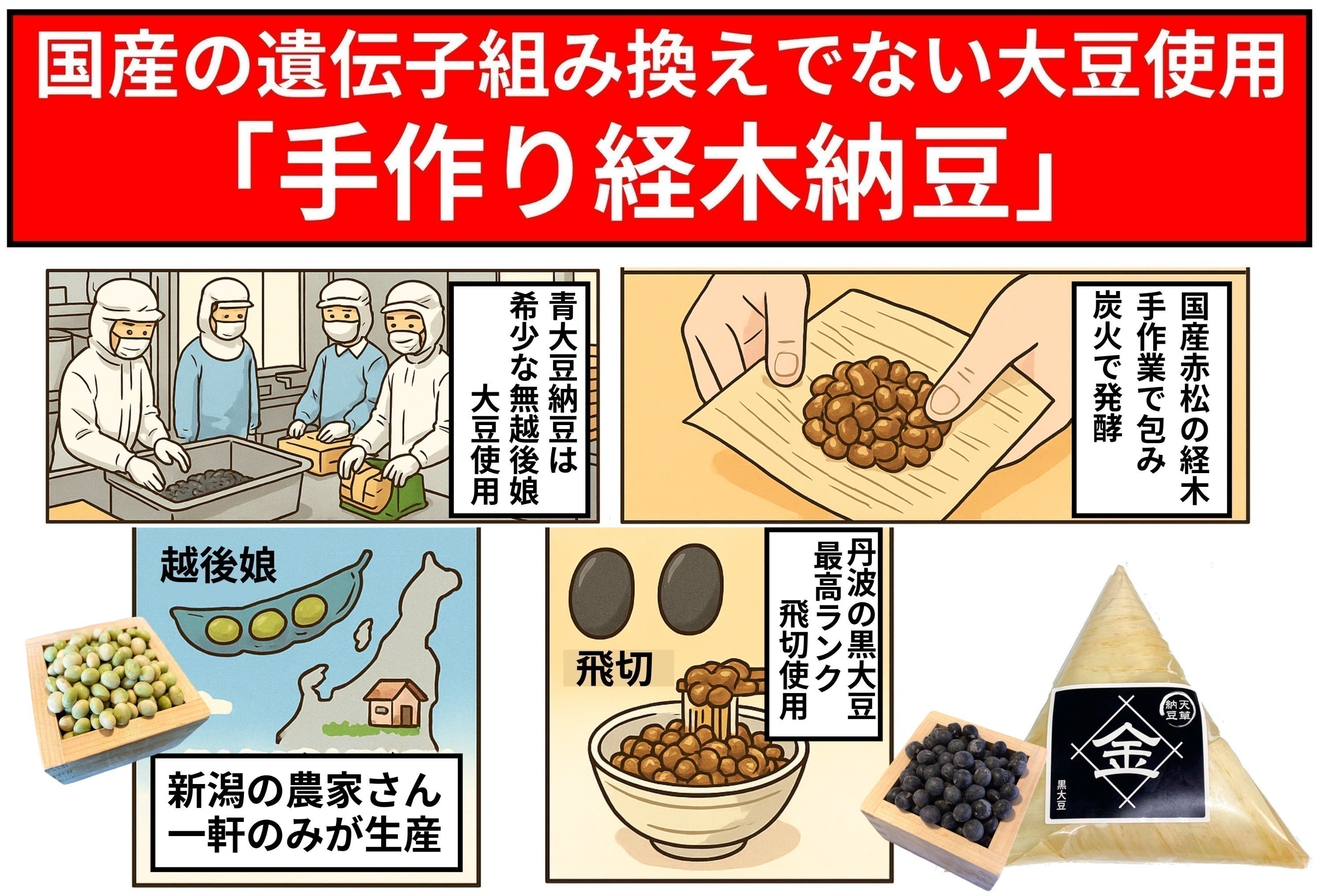 国産の遺伝子組み換えでない大豆使用
「手作り経木納豆」

青大豆納豆は
希少な無越後娘
大豆使用

国産赤松の経木
手作業で包み
炭火で発酵

越後娘

新潟の農家さん
一軒のみが生産

飛切

丹波の黒大豆
最高ランク
飛切使用

天草納豆

金

黒大豆