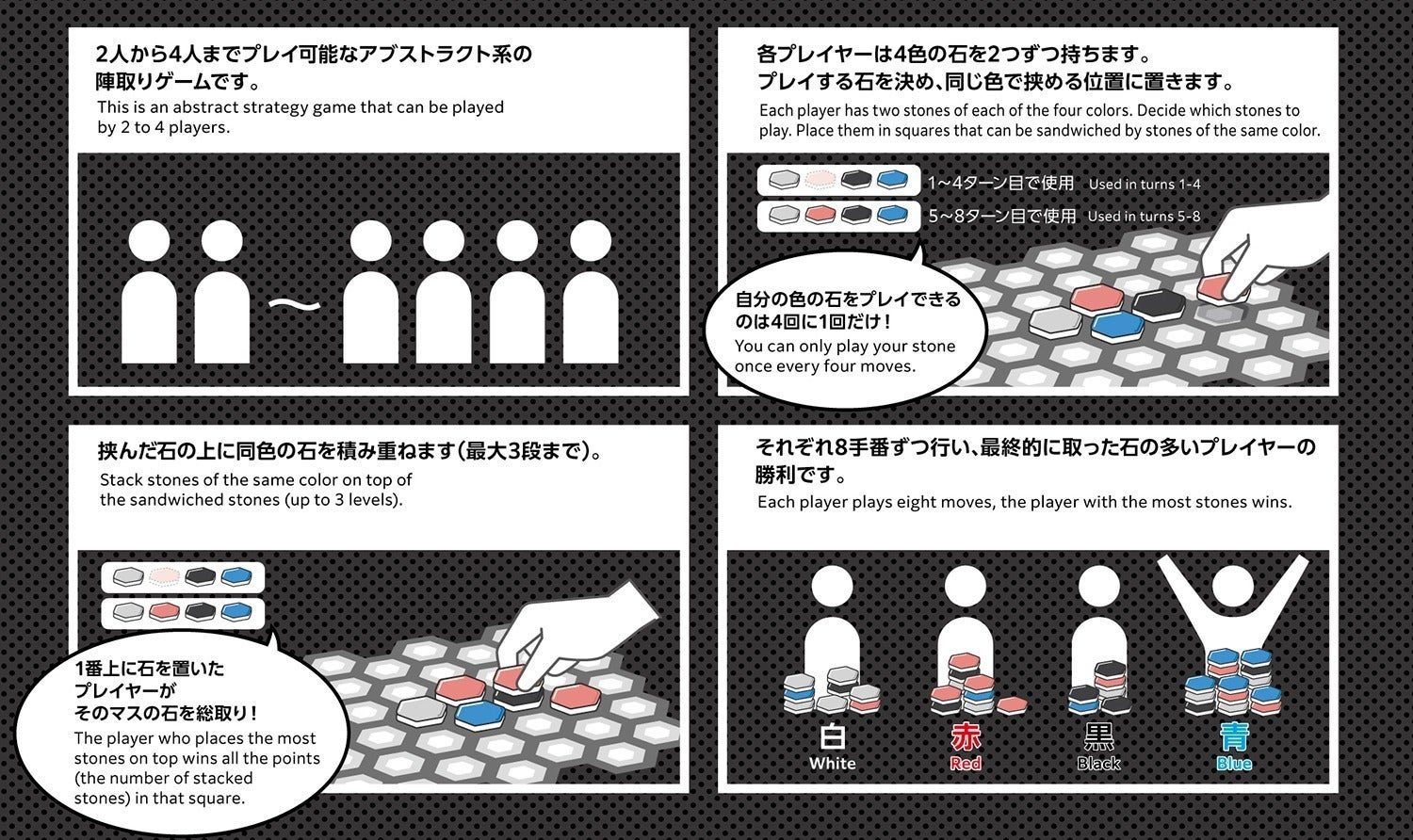 2人から4人までプレイ可能なアブストラクト系の陣取りゲームです。

This is an abstract strategy game that can be played by 2 to 4 players.

〜

各プレイヤーは4色の石を2つずつ持ちます。プレイする石を決め、同じ色で挟める位置に置きます。

Each player has two stones of each of the four colors. Decide which stones to play. Place them in squares that can be sandwiched by stones of the same color.

1〜4ターン目で使用 Used in turns 1-4

5〜8ターン目で使用 Used in turns 5-8

自分の色の石をプレイできるのは4回に1回だけ！

You can only play your stone once every four moves.

挟んだ石の上に同色の石を積み重ねます（最大3段まで）。

Stack stones of the same color on top of the sandwiched stones (up to 3 levels).

1番上に石を置いたプレイヤーがそのマスの石を総取り！

The player who places the most stones on top wins all the points (the number of stacked stones) in that square.

それぞれ8手番ずつ行い、最終的に取った石の多いプレイヤーの勝利です。

Each player plays eight moves, the player with the most stones wins.

白 White

赤 Red

黒 Black

青 Blue