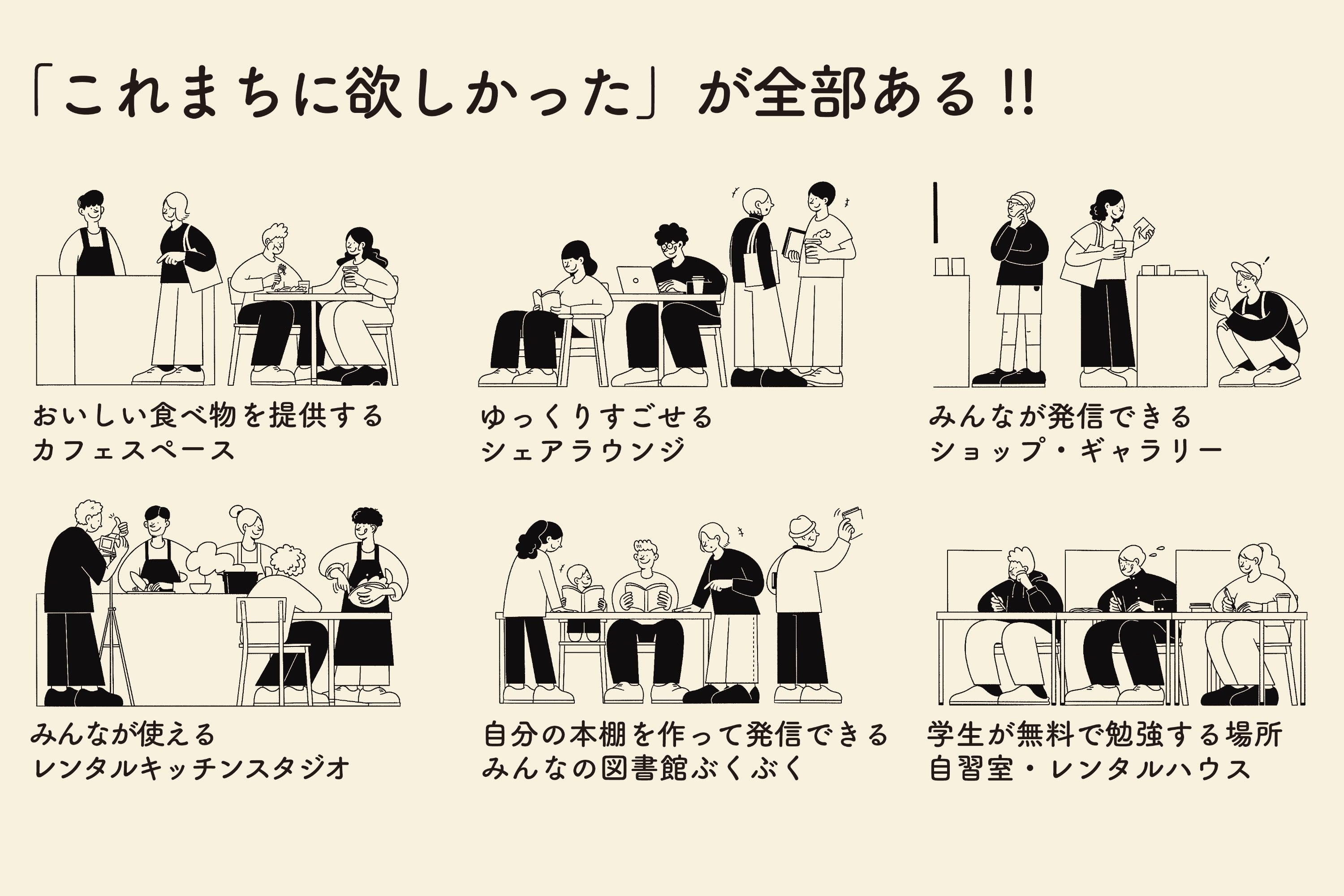 「これまちに欲しかった」が全部ある!!

おいしい食べ物を提供する
カフェスペース

ゆっくりすごせる
シェアラウンジ

みんなが発信できる
ショップ・ギャラリー

みんなが使える
レンタルキッチンスタジオ

自分の本棚を作って発信できる
みんなの図書館ぶくぶく

学生が無料で勉強する場所
自習室・レンタルハウス