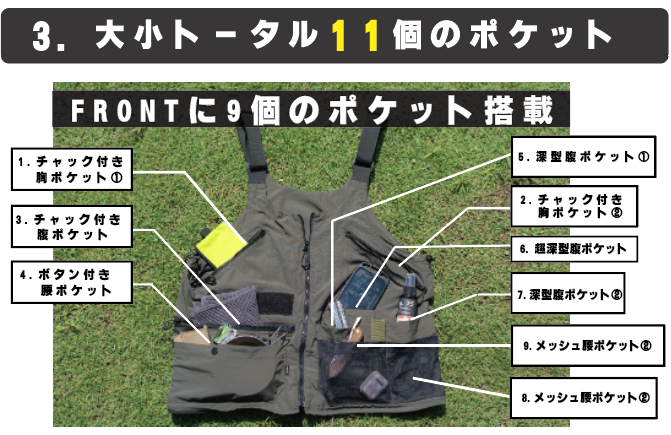 3. 大小トータル11個のポケット

FRONTに9個のポケット搭載

1. チャック付き胸ポケット①

3. チャック付き腹ポケット

4. ボタン付き腰ポケット

5. 深型腹ポケット①

2. チャック付き胸ポケット②

6. 超深型腹ポケット

7. 深型腹ポケット②

9. メッシュ腰ポケット②

8. メッシュ腰ポケット②