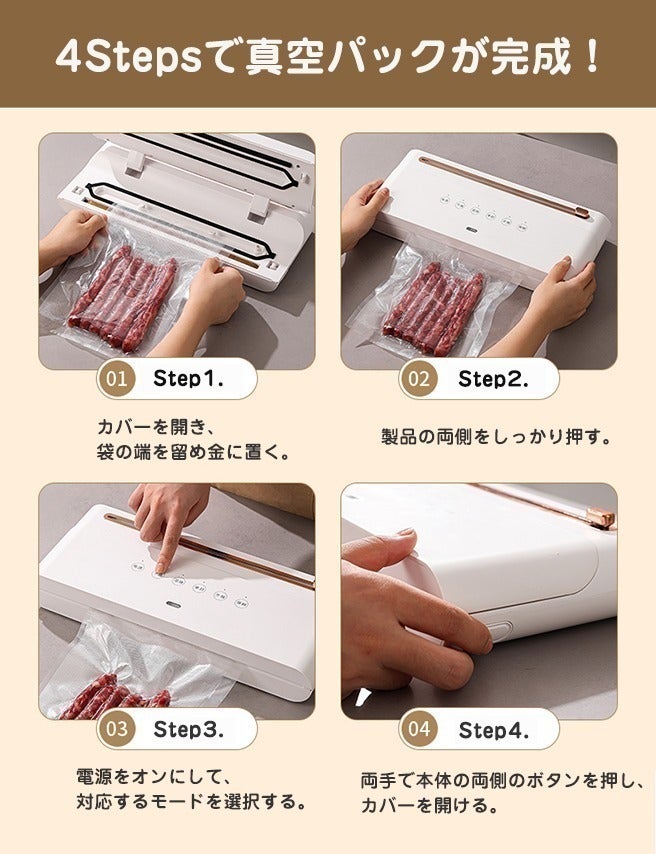 4Stepsで真空パックが完成！

01 Step1.

カバーを開き、
袋の端を留め金に置く。

02 Step2.

製品の両側をしっかり押す。

03 Step3.

電源をオンにして、
対応するモードを選択する。

04 Step4.

両手で本体の両側のボタンを押し、
カバーを開ける。