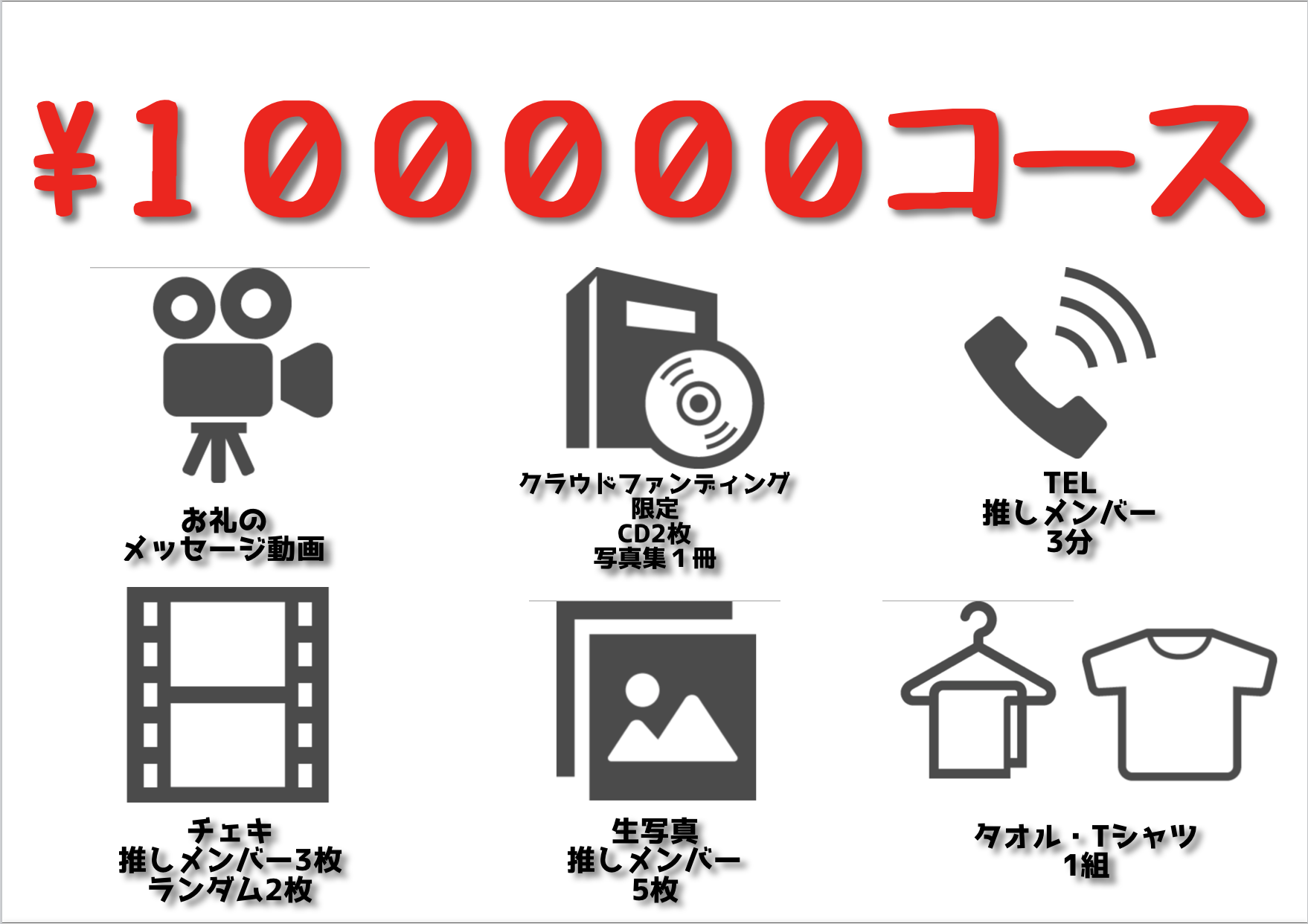 ¥100000コース

お礼の
メッセージ動画

クラウドファンディング
限定
CD2枚
写真集１冊

TEL
推しメンバー
3分

チェキ
推しメンバー3枚
ランダム2枚

生写真
推しメンバー
5枚

タオル・Tシャツ
1組