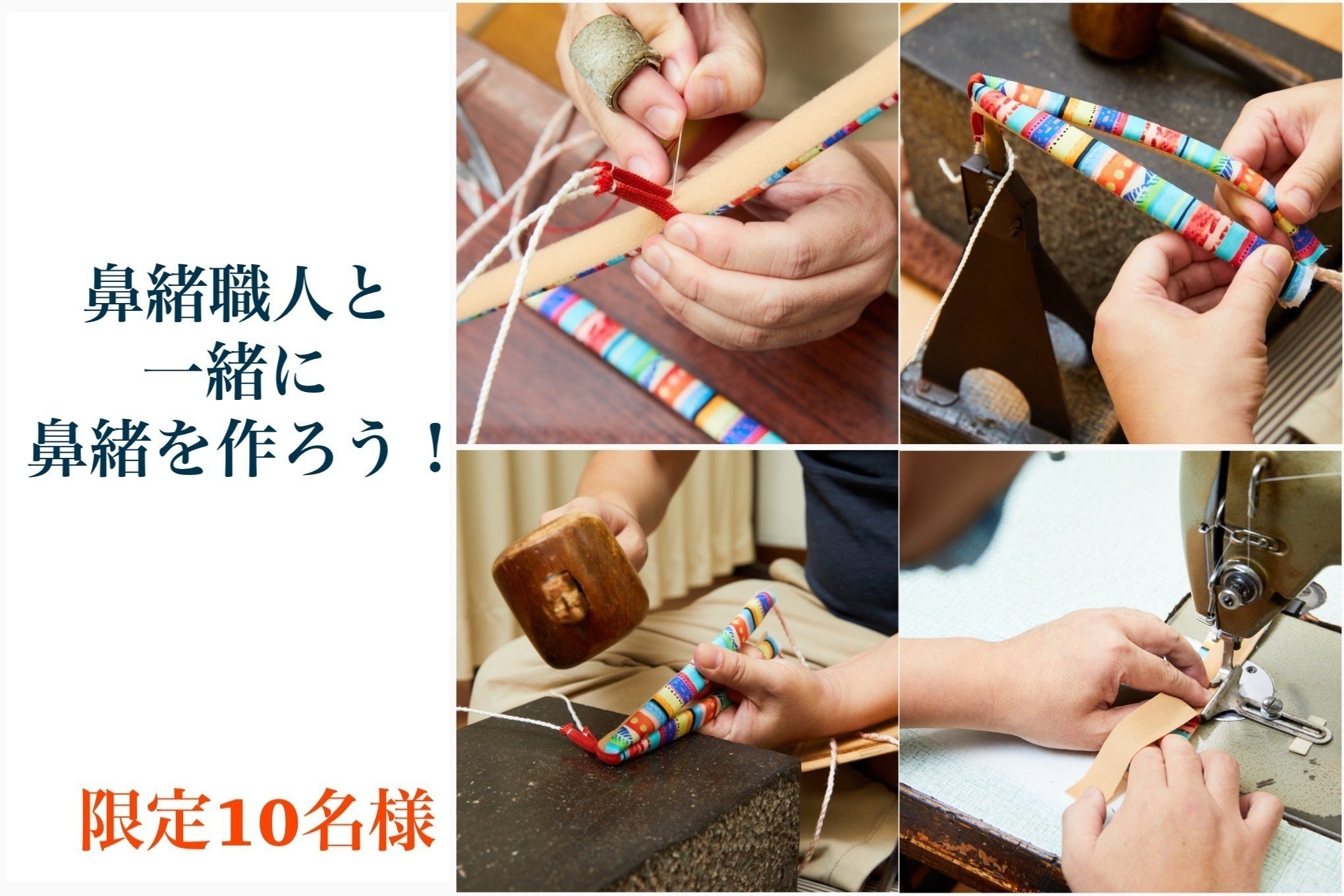 鼻緒職人と
一緒に
鼻緒を作ろう！

限定10名様