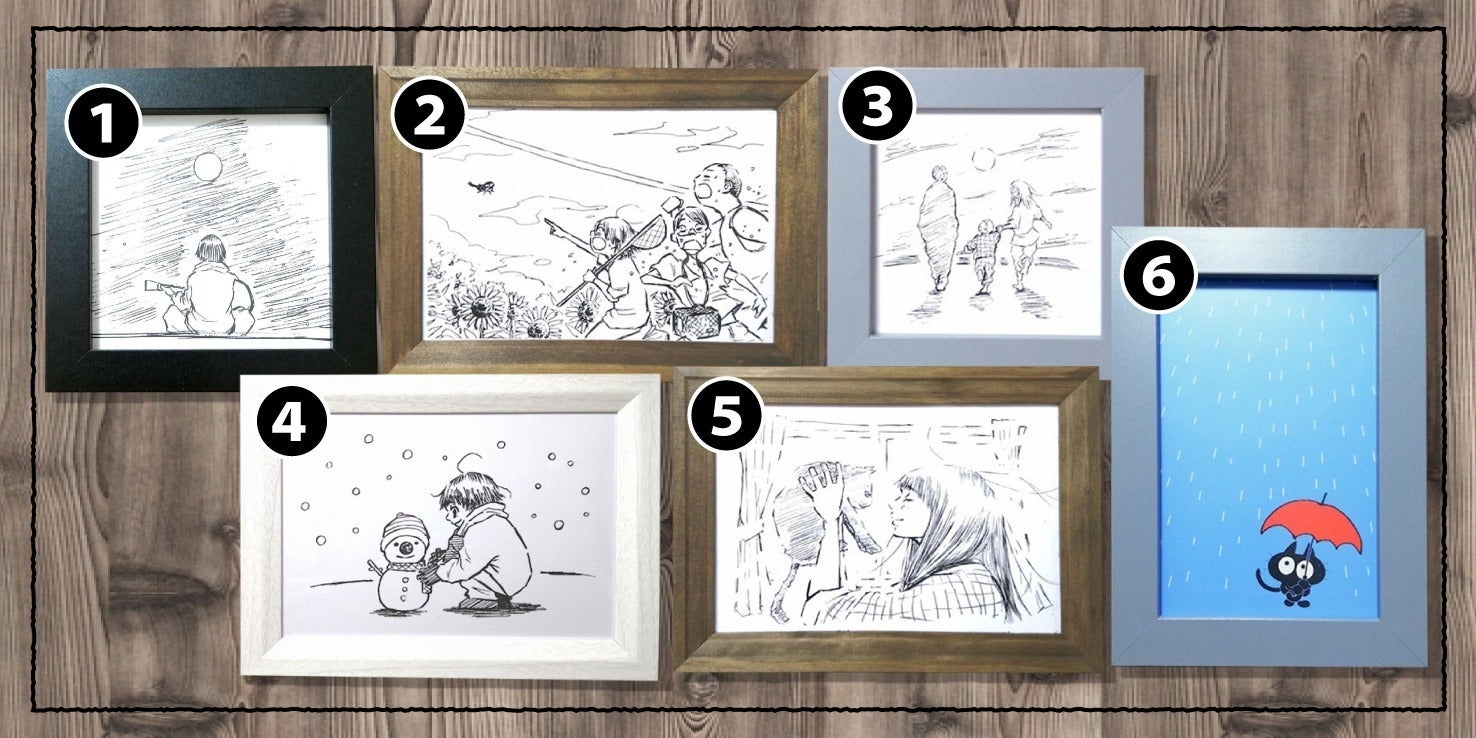 1
2
3
4
5
6