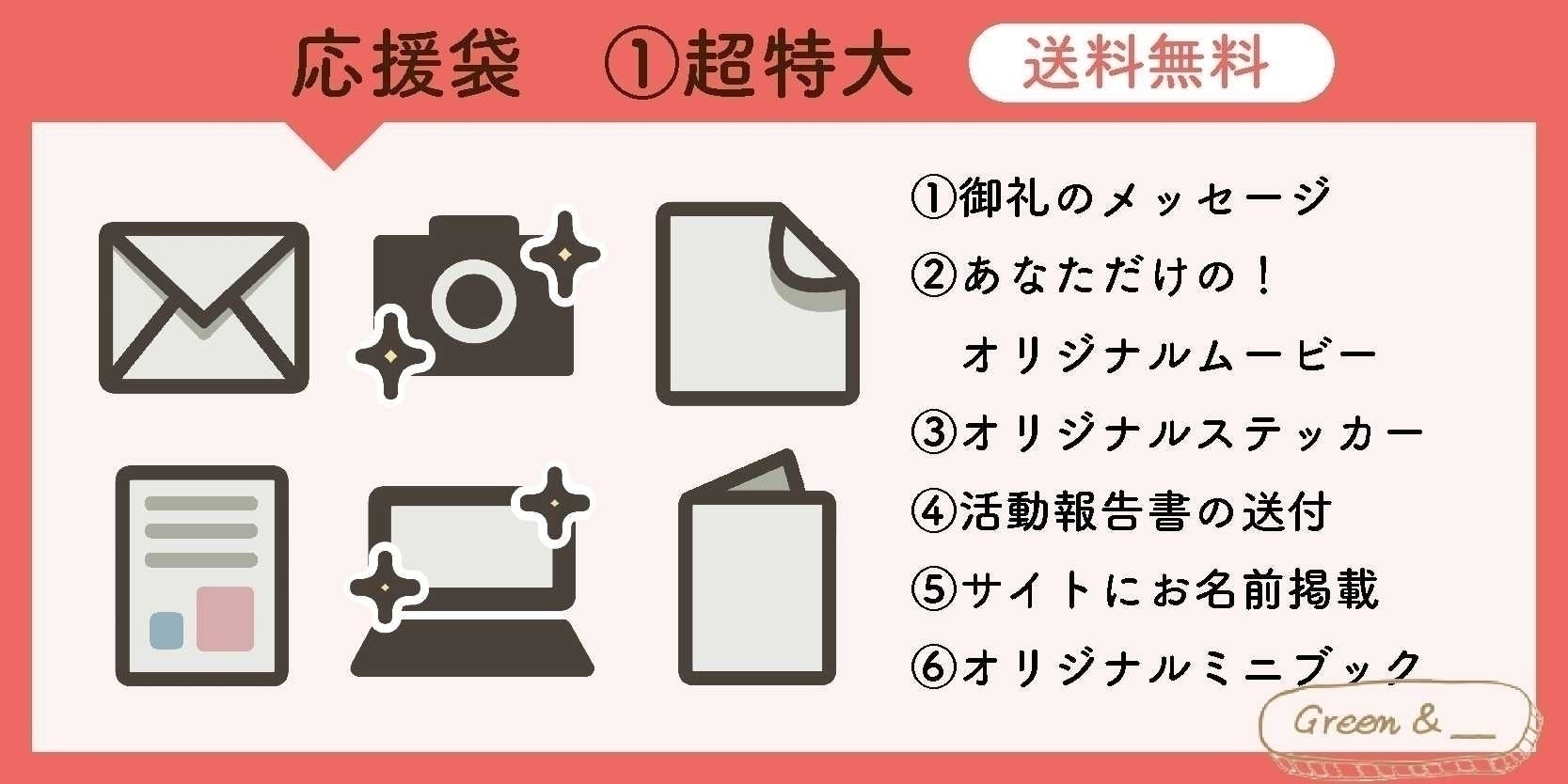 応援袋　①超特大

送料無料

①御礼のメッセージ
②あなただけの！
オリジナルムービー
③オリジナルステッカー
④活動報告書の送付
⑤サイトにお名前掲載
⑥オリジナルミニブック

Green & __