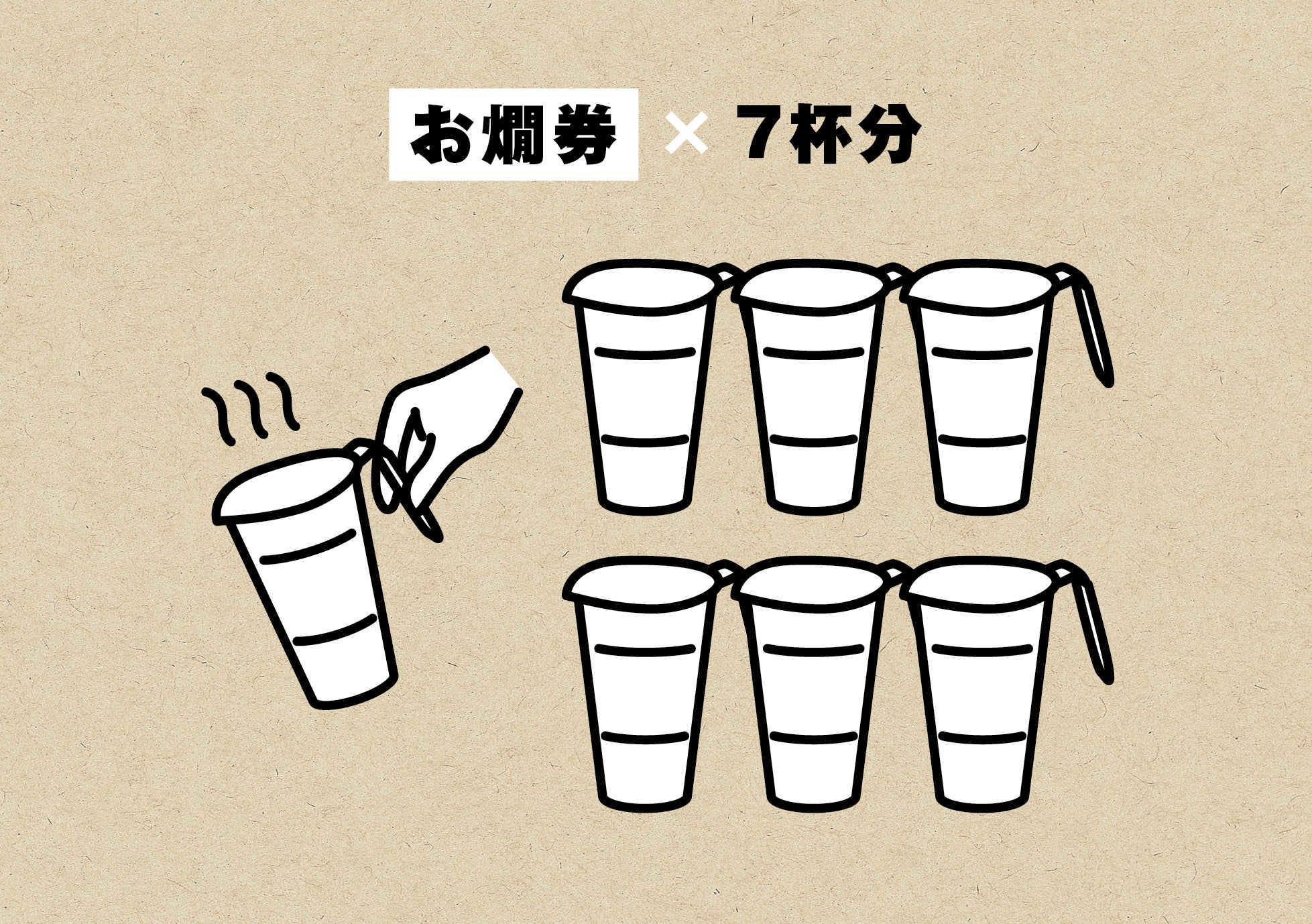 お燗券 × 7杯分