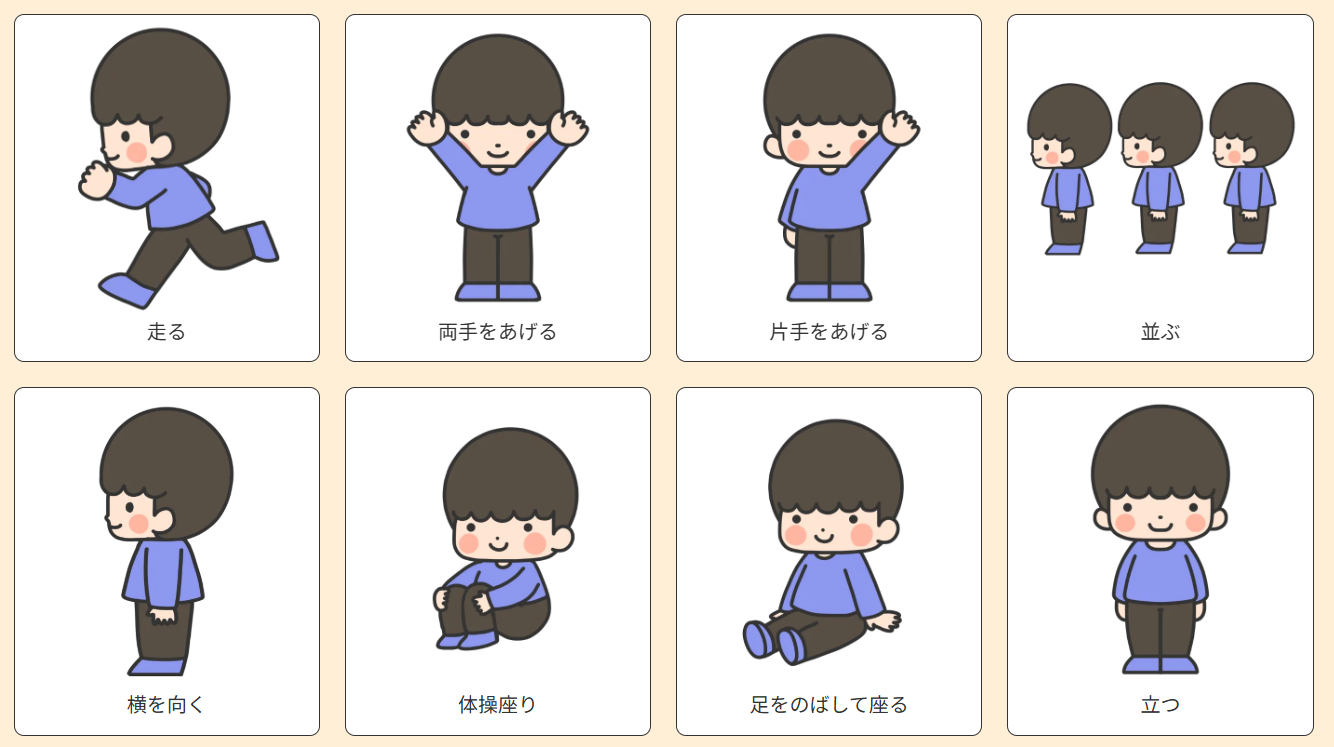 走る

両手をあげる

片手をあげる

並ぶ

横を向く

体操座り

足をのばして座る

立つ