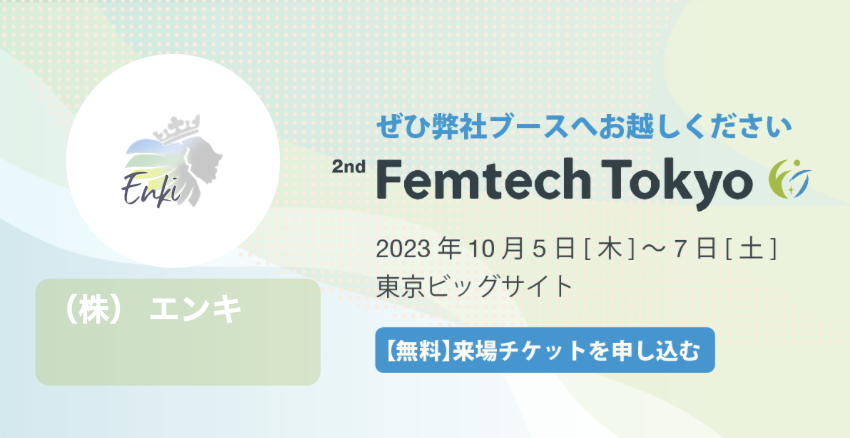 Enki

（株） エンキ

ぜひ弊社ブースへお越しください

2nd Femtech Tokyo

2023年10月5日[木]～7日[土]
東京ビッグサイト

【無料】来場チケットを申し込む