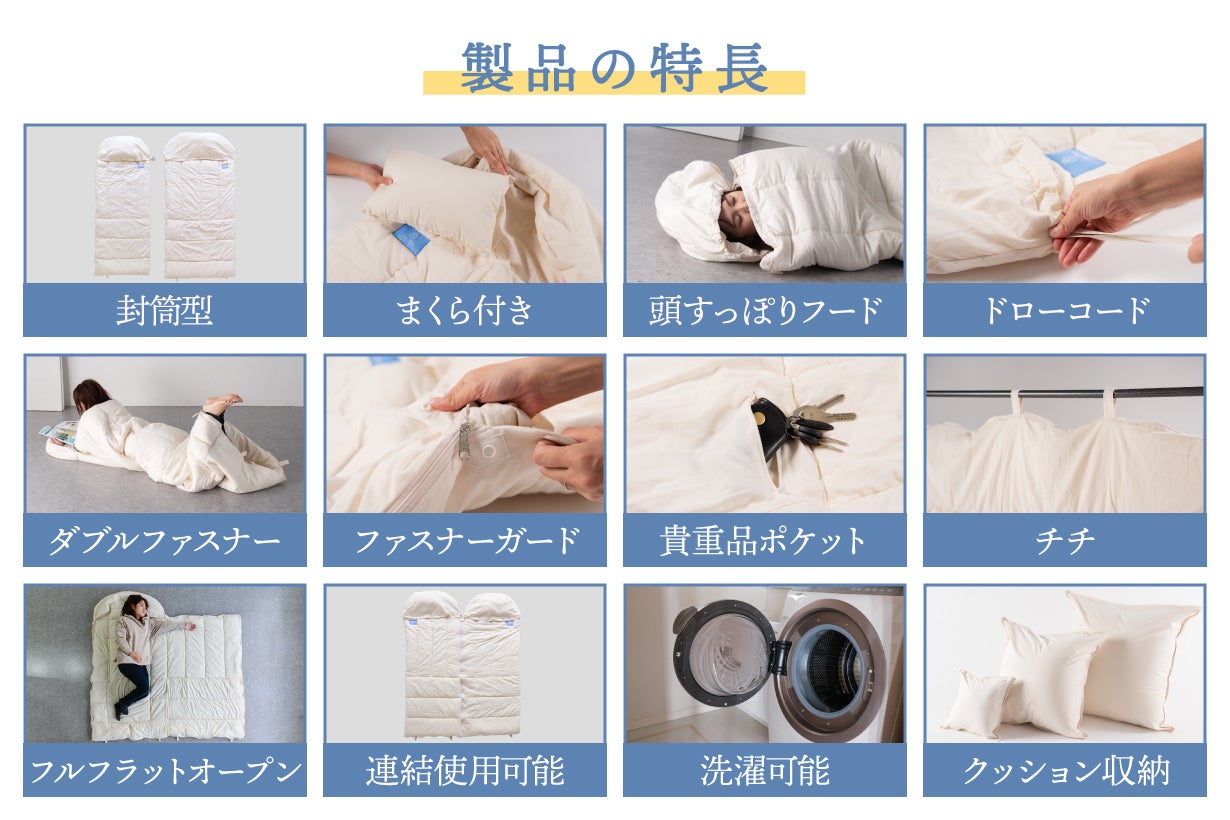 製品の特長

封筒型

まくら付き

頭すっぽりフード

ドローコード

ダブルファスナー

ファスナーガード

貴重品ポケット

チチ

フルフラットオープン

連結使用可能

洗濯可能

クッション収納