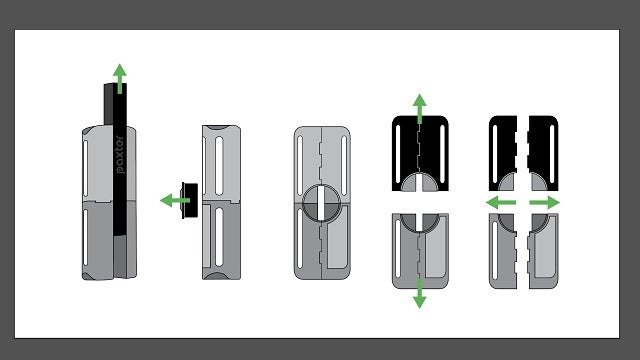 paxter