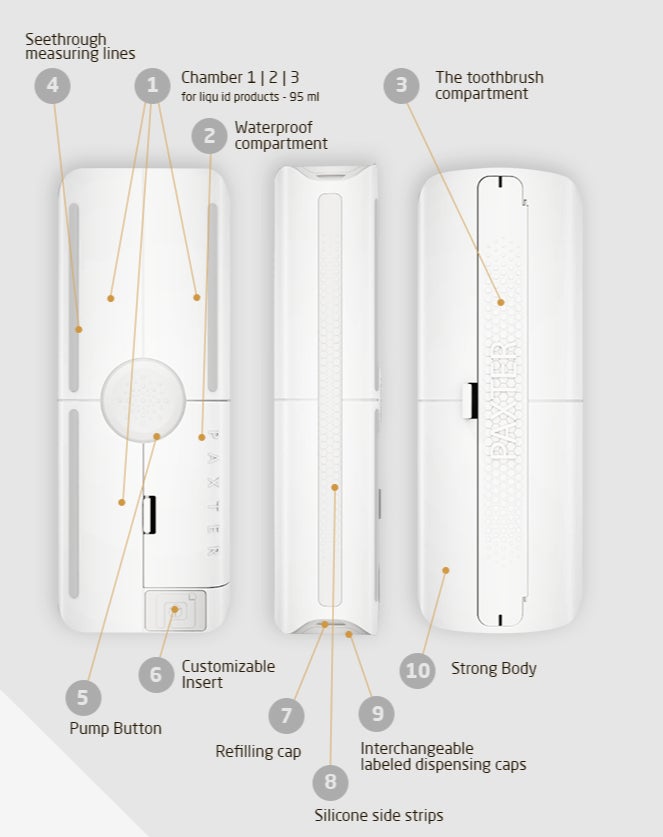 Seethrough measuring lines

4

1

Chamber 1 | 2 | 3
for liqu id products - 95 ml

2

Waterproof compartment

3

The toothbrush compartment

PAXTER

PAXTER

5

Pump Button

6

Customizable Insert

7

Refilling cap

8

Silicone side strips

9

Interchangeable labeled dispensing caps

10

Strong Body