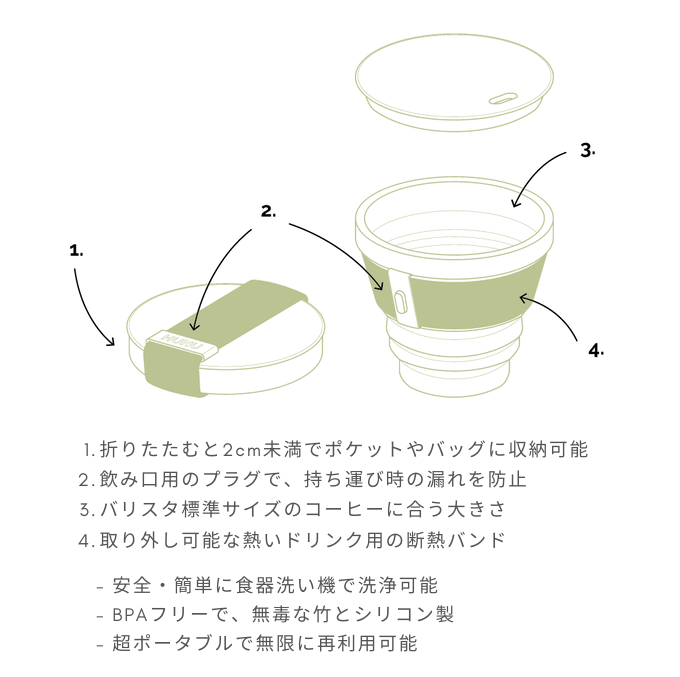 3.

2.

1.

HUNU

4.

1. 折りたたむと2cm未満でポケットやバッグに収納可能
2. 飲み口用のプラグで、持ち運び時の漏れを防止
3. バリスタ標準サイズのコーヒーに合う大きさ
4. 取り外し可能な熱いドリンク用の断熱バンド

- 安全・簡単に食器洗い機で洗浄可能
- BPAフリーで、無毒な竹とシリコン製
- 超ポータブルで無限に再利用可能