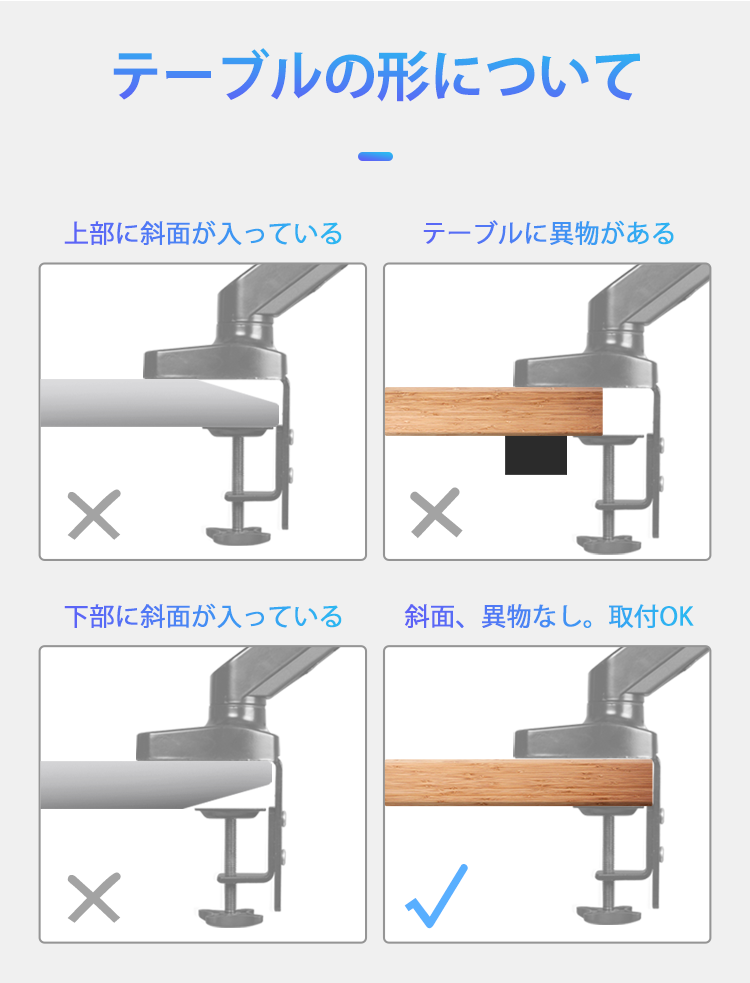 テーブルの形について

上部に斜面が入っている

テーブルに異物がある

下部に斜面が入っている

斜面、異物なし。取付OK