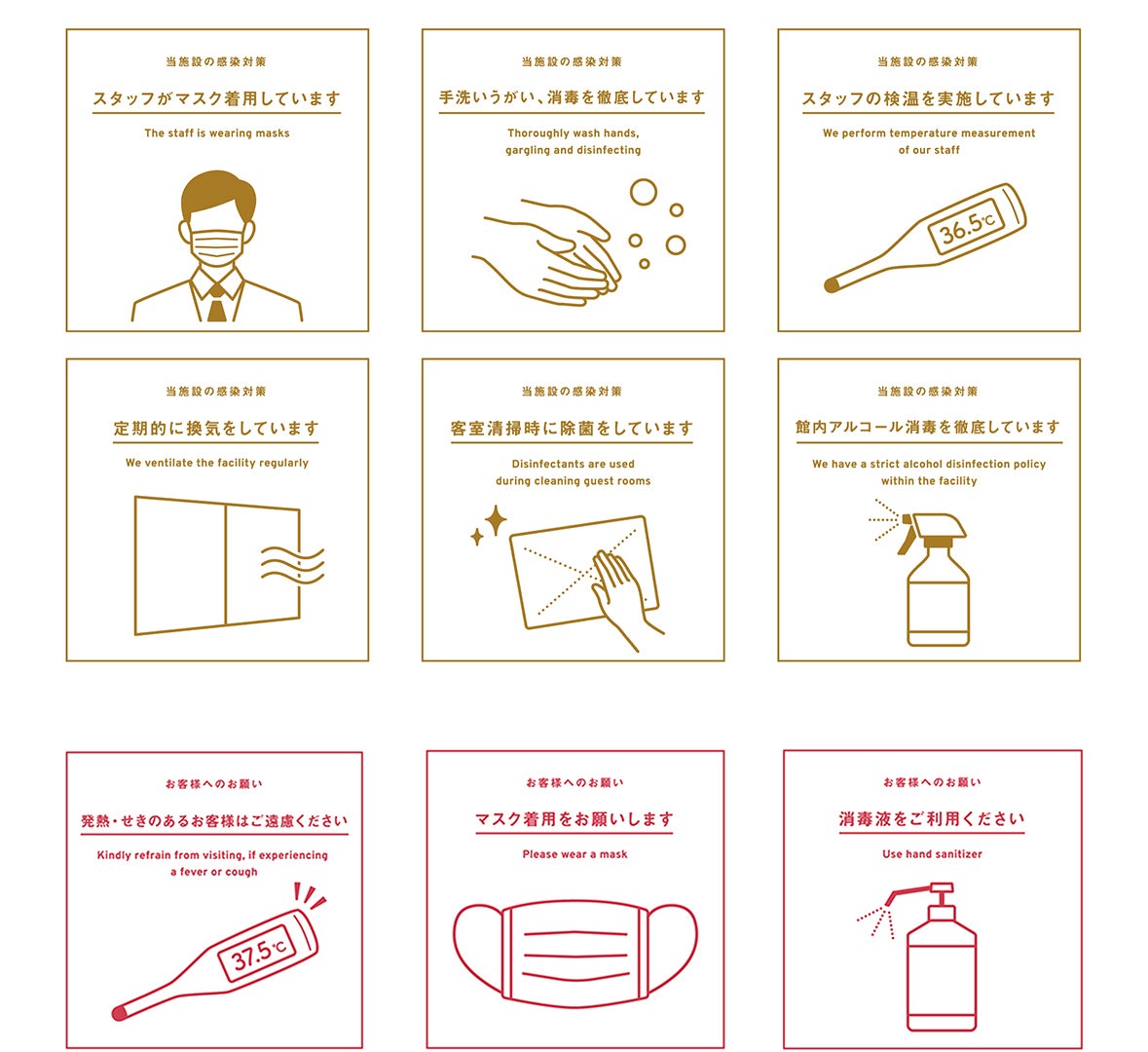 当施設の感染対策

スタッフがマスク着用しています

The staff is wearing masks

当施設の感染対策

手洗いうがい、消毒を徹底しています

Thoroughly wash hands, gargling and disinfecting

当施設の感染対策

スタッフの検温を実施しています

We perform temperature measurement of our staff

36.5℃

当施設の感染対策

定期的に換気をしています

We ventilate the facility regularly

当施設の感染対策

客室清掃時に除菌をしています

Disinfectants are used during cleaning guest rooms

当施設の感染対策

館内アルコール消毒を徹底しています

We have a strict alcohol disinfection policy within the facility

お客様へのお願い

発熱・せきのあるお客様はご遠慮ください

Kindly refrain from visiting, if experiencing a fever or cough

37.5℃

お客様へのお願い

マスク着用をお願いします

Please wear a mask

お客様へのお願い

消毒液をご利用ください

Use hand sanitizer