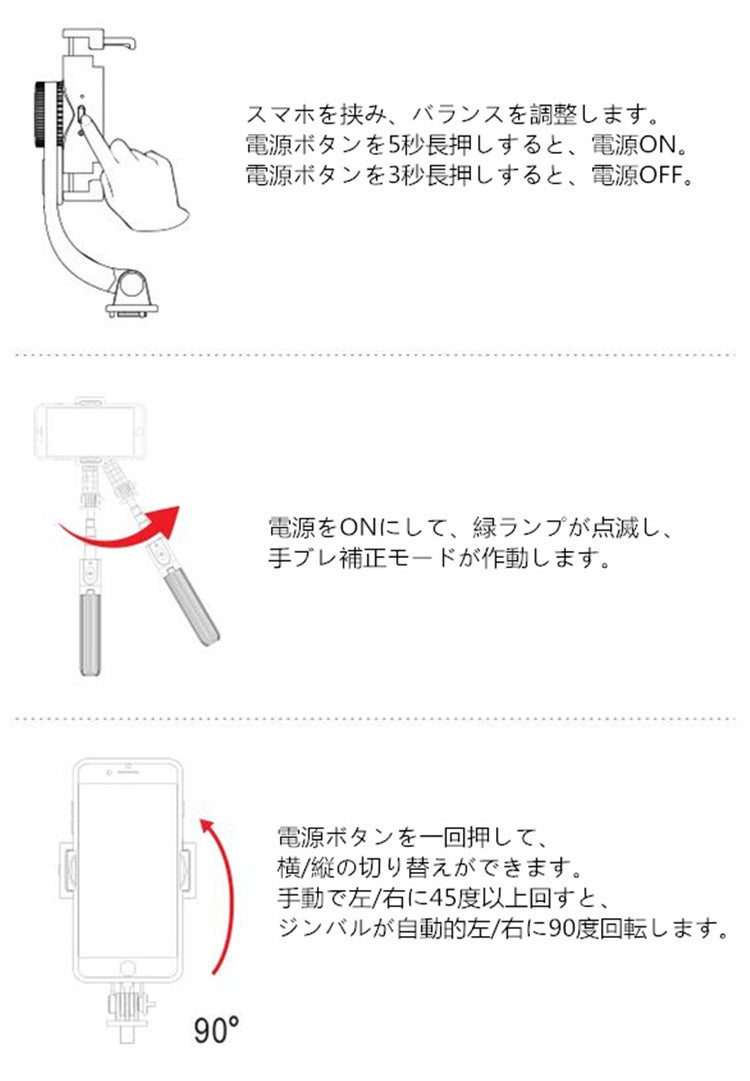 スマホを挟み、バランスを調整します。
電源ボタンを5秒長押しすると、電源ON。
電源ボタンを3秒長押しすると、電源OFF。

電源をONにして、緑ランプが点滅し、
手ブレ補正モードが作動します。

電源ボタンを一回押して、
横/縦の切り替えができます。
手動で左/右に45度以上回すと、
ジンバルが自動的左/右に90度回転します。

90°