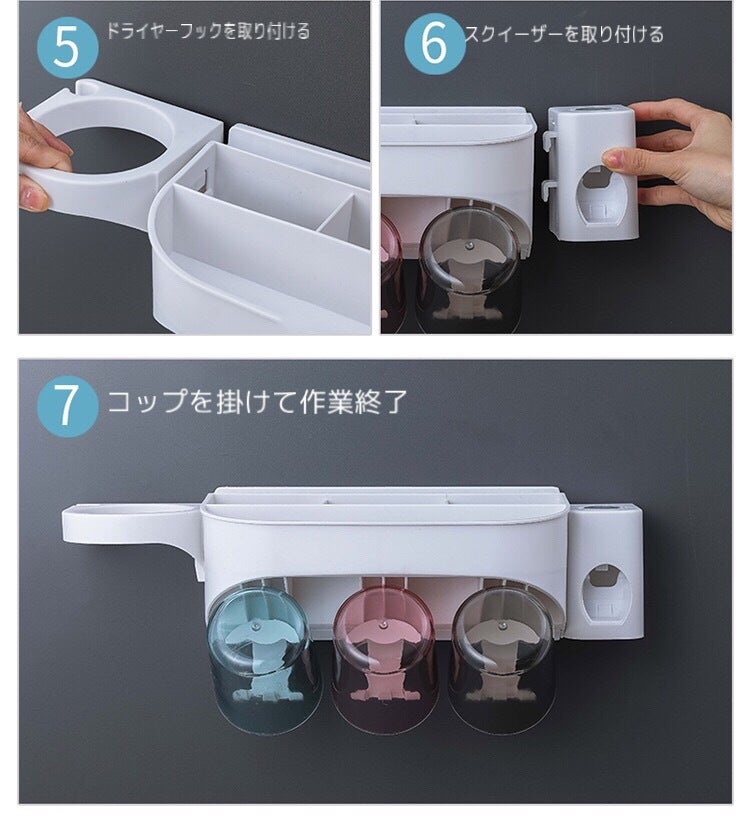 5 ドライヤーフックを取り付ける

6 スクイーザーを取り付ける

7 コップを掛けて作業終了