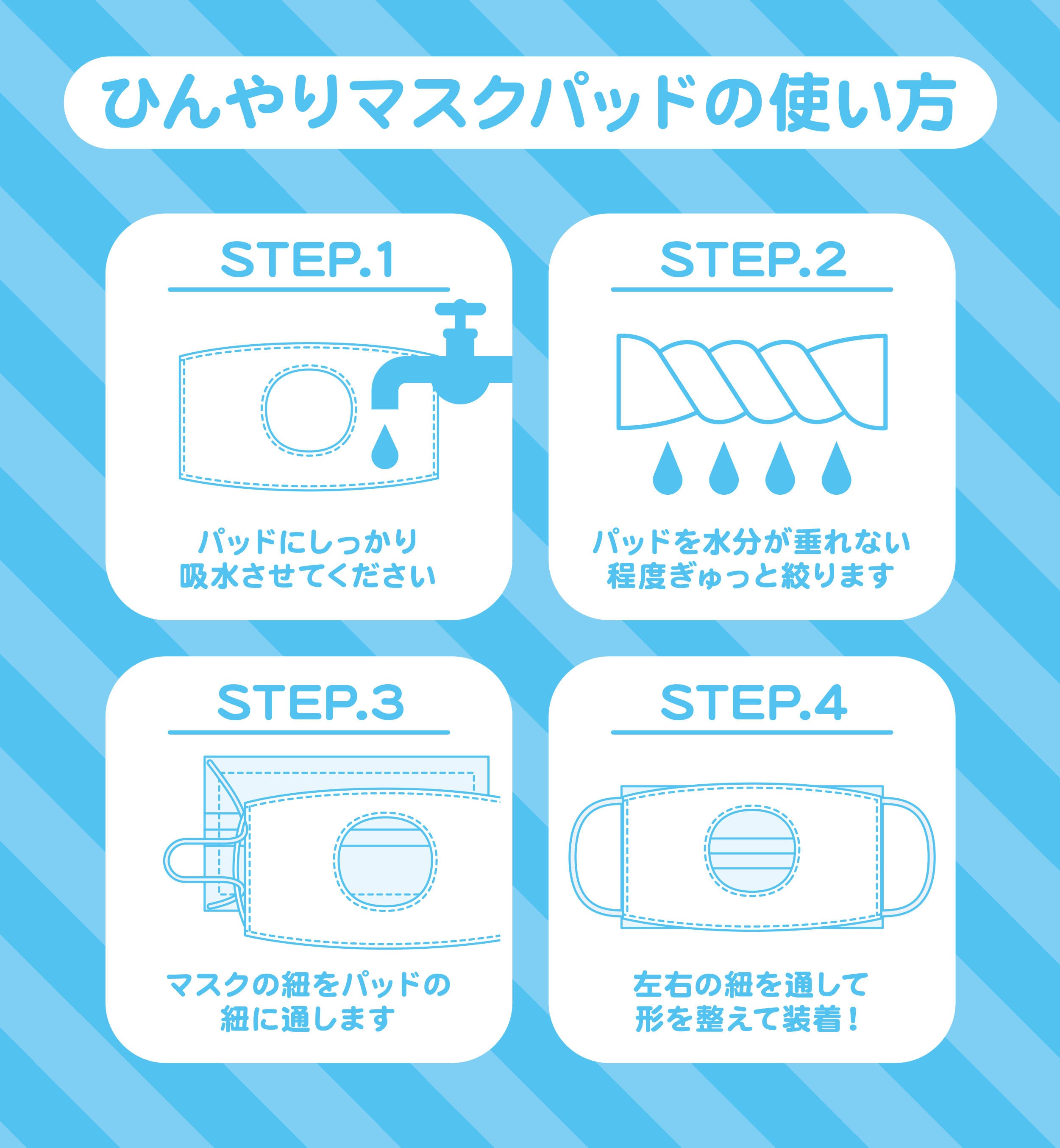 ひんやりマスクパッドの使い方

STEP.1

パッドにしっかり吸水させてください

STEP.2

パッドを水分が垂れない程度ぎゅっと絞ります

STEP.3

マスクの紐をパッドの紐に通します

STEP.4

左右の紐を通して形を整えて装着！