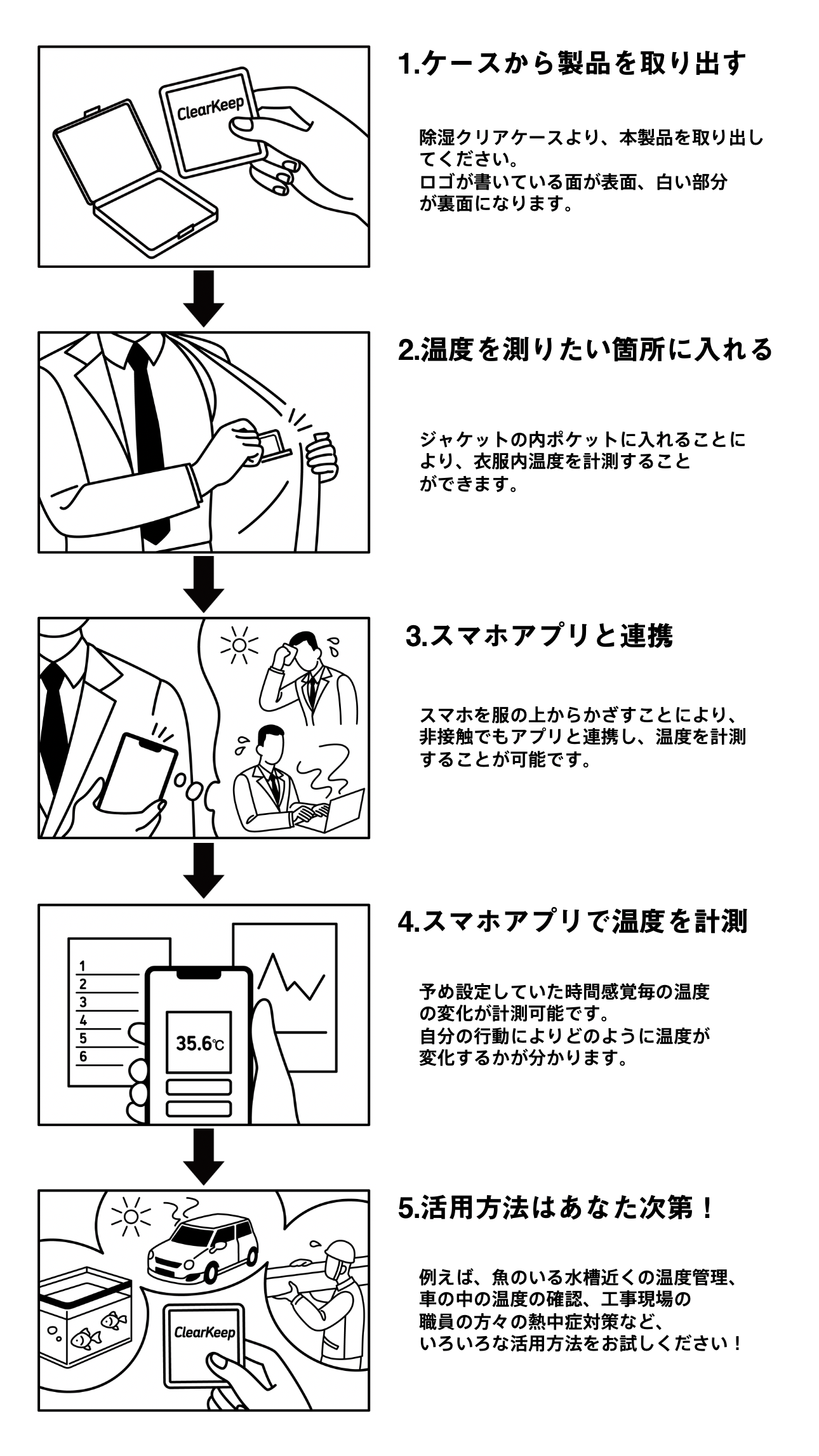 ClearKeep

1.ケースから製品を取り出す

除湿クリアケースより、本製品を取り出してください。
ロゴが書いている面が表面、白い部分が裏面になります。

2.温度を測りたい箇所に入れる

ジャケットの内ポケットに入れることにより、衣服内温度を計測することができます。

3.スマホアプリと連携

スマホを服の上からかざすことにより、非接触でもアプリと連携し、温度を計測することが可能です。

1
2
3
4
5
6

35.6℃

4.スマホアプリで温度を計測

予め設定していた時間感覚毎の温度の変化が計測可能です。
自分の行動によりどのように温度が変化するかが分かります。

ClearKeep

5.活用方法はあなた次第！

例えば、魚のいる水槽近くの温度管理、車の中の温度の確認、工事現場の職員の方々の熱中症対策など、いろいろな活用方法をお試しください！