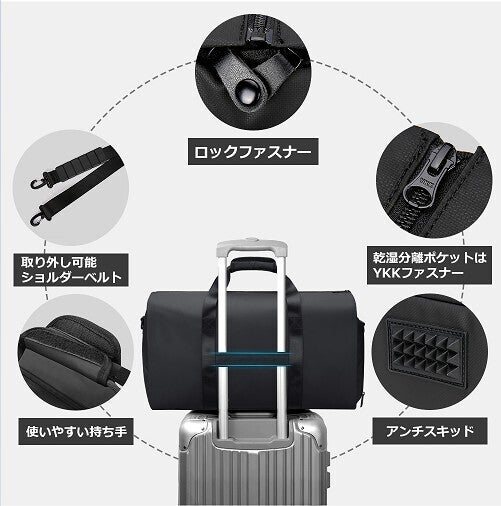 ロックファスナー

取り外し可能
ショルダーベルト

乾湿分離ポケットは
YKKファスナー

使いやすい持ち手

アンチスキッド