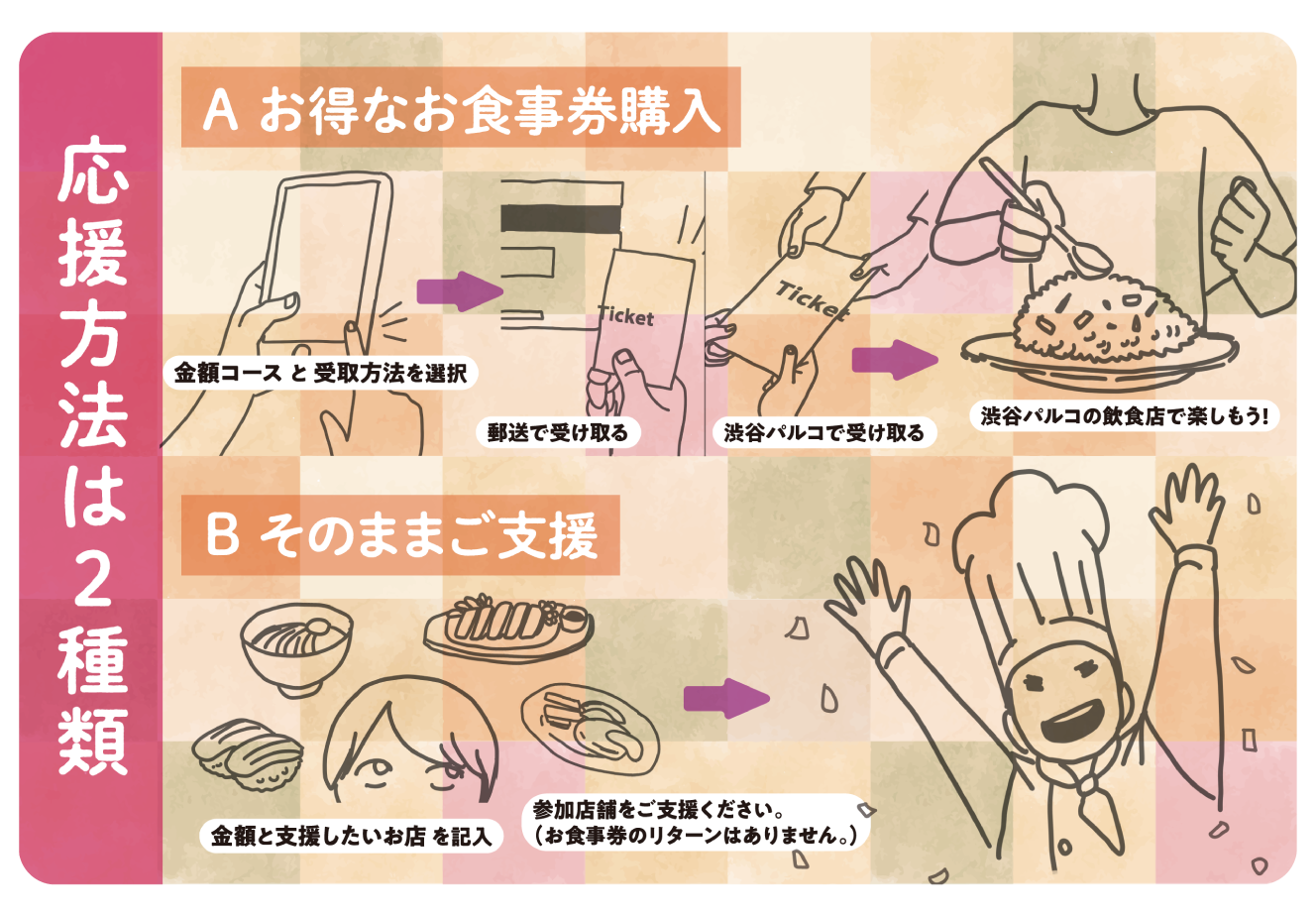 応援方法は2種類

A お得なお食事券購入

金額コース と 受取方法を選択

Ticket

郵送で受け取る

Ticket

渋谷パルコで受け取る

渋谷パルコの飲食店で楽しもう!

B そのままご支援

金額と支援したいお店 を記入

参加店舗をご支援ください。
(お食事券のリターンはありません。)