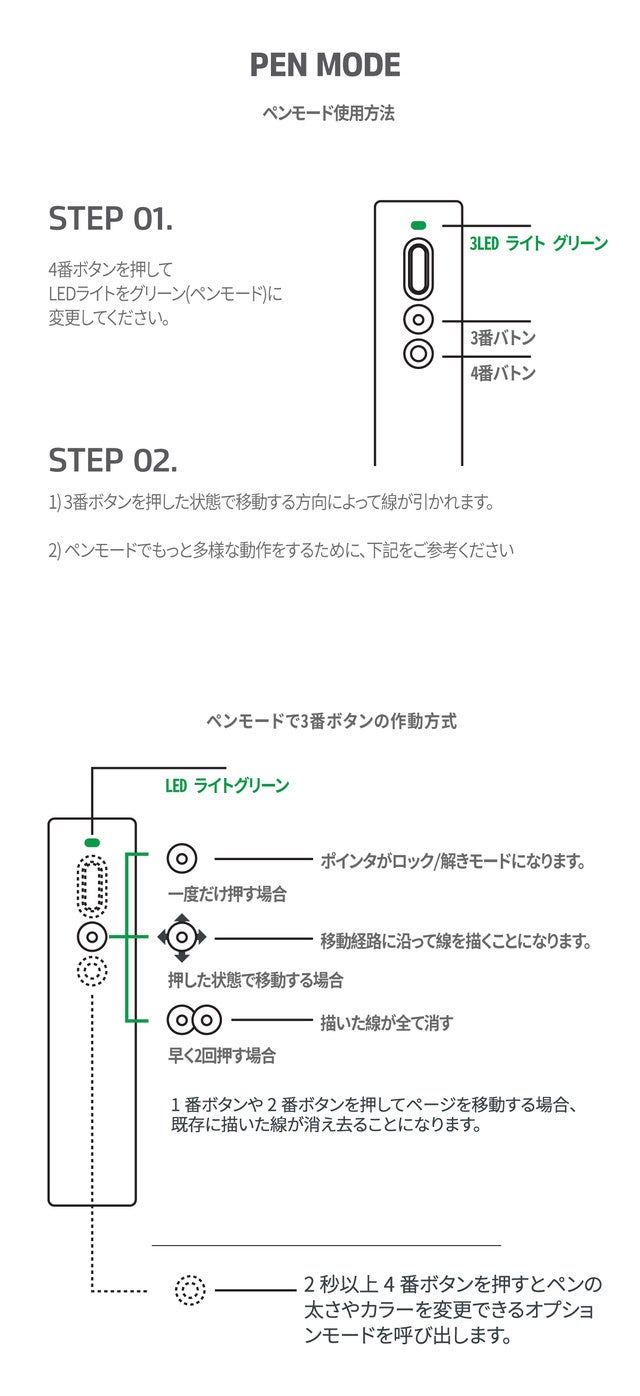 PEN MODE

ペンモード使用方法

STEP 01.

4番ボタンを押して LEDライトをグリーン(ペンモード)に 変更してください。

3LED ライト グリーン

3番バトン

4番バトン

STEP 02.

1) 3番ボタンを押した状態で移動する方向によって線が引かれます。

2) ペンモードでもっと多様な動作をするために、下記をご参考ください

ペンモードで3番ボタンの作動方式

LED ライトグリーン

ポインタがロック/解きモードになります。

一度だけ押す場合

移動経路に沿って線を描くことになります。

押した状態で移動する場合

描いた線が全て消す

早く2回押す場合

1 番ボタンや 2 番ボタンを押してページを移動する場合、既存に描いた線が消え去ることになります。

2 秒以上 4 番ボタンを押すとペンの太さやカラーを変更できるオプションモードを呼び出します。