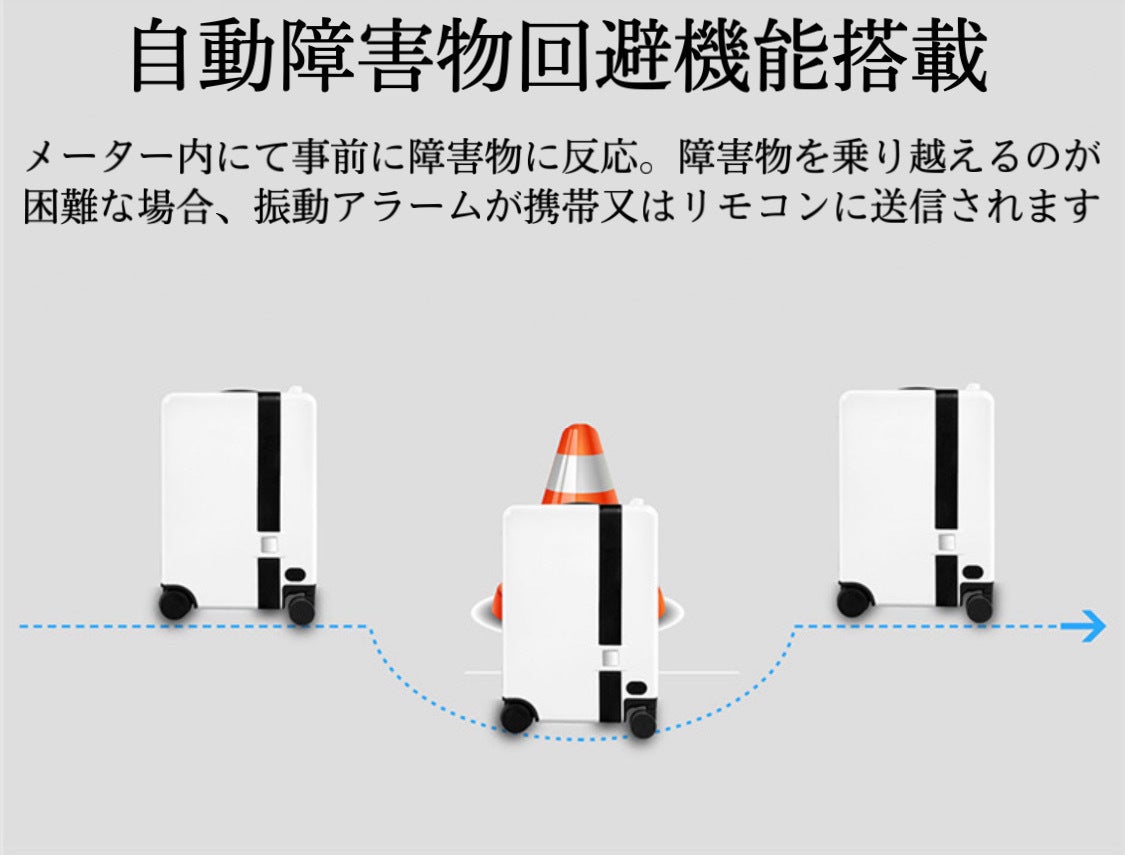 自動障害物回避機能搭載

メーター内にて事前に障害物に反応。障害物を乗り越えるのが困難な場合、振動アラームが携帯又はリモコンに送信されます