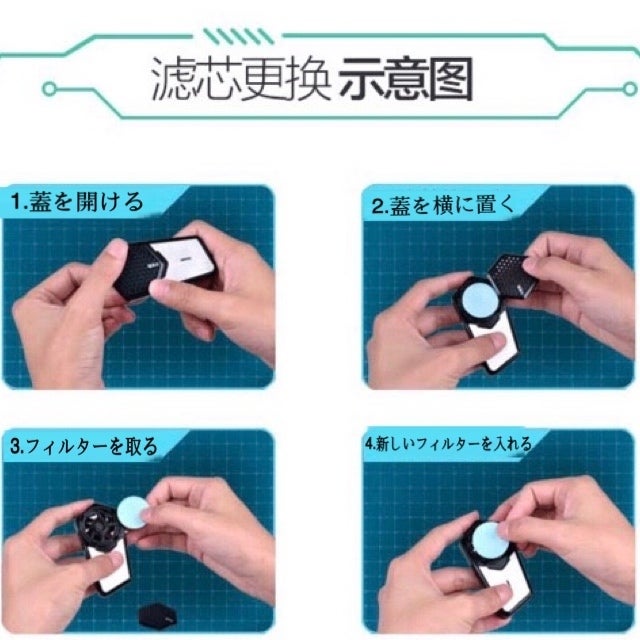 滤芯更换 示意图

1.蓋を開ける

2.蓋を横に置く

3.フィルターを取る

4.新しいフィルターを入れる