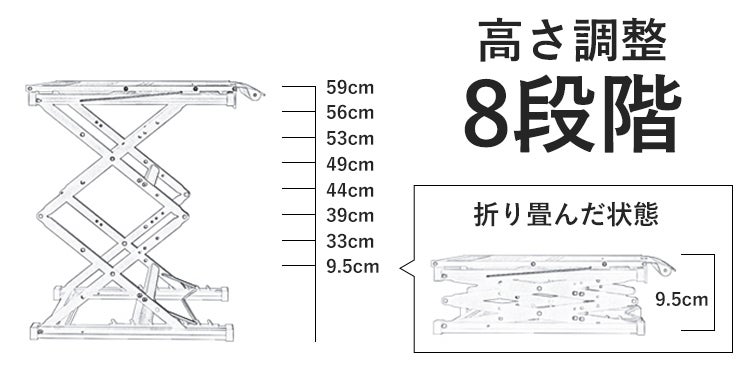 高さ調整
8段階

59cm
56cm
53cm
49cm
44cm
39cm
33cm
9.5cm

折り畳んだ状態

9.5cm